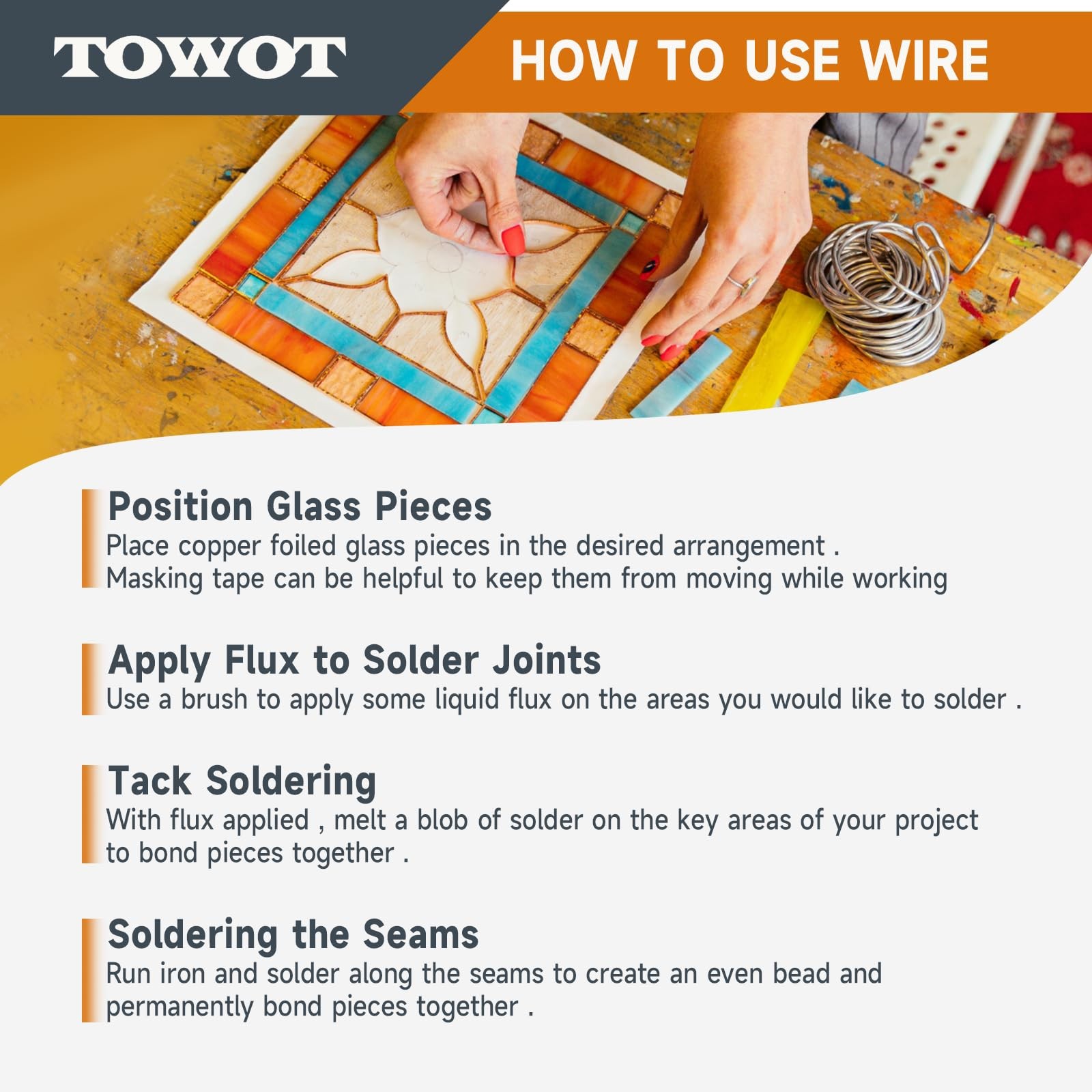 TOWOT

HOW TO USE WIRE

Position Glass Pieces
Place copper foiled glass pieces in the desired arrangement . Masking tape can be helpful to keep them from moving while working

Apply Flux to Solder Joints
Use a brush to apply some liquid flux on the areas you would like to solder .

Tack Soldering
With flux applied , melt a blob of solder on the key areas of your project to bond pieces together .

Soldering the Seams
Run iron and solder along the seams to create an even bead and permanently bond pieces together .