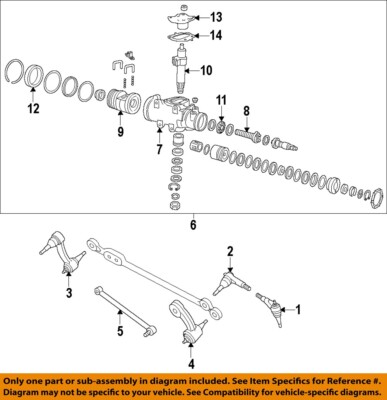 13
14
10
12
11
8
9
7
6
2
3
1
5
4

Only one part or sub-assembly in diagram included. See Item Specifics for Reference #.
Diagram may not be specific to your vehicle. See Compatibility for vehicle-specific diagrams.