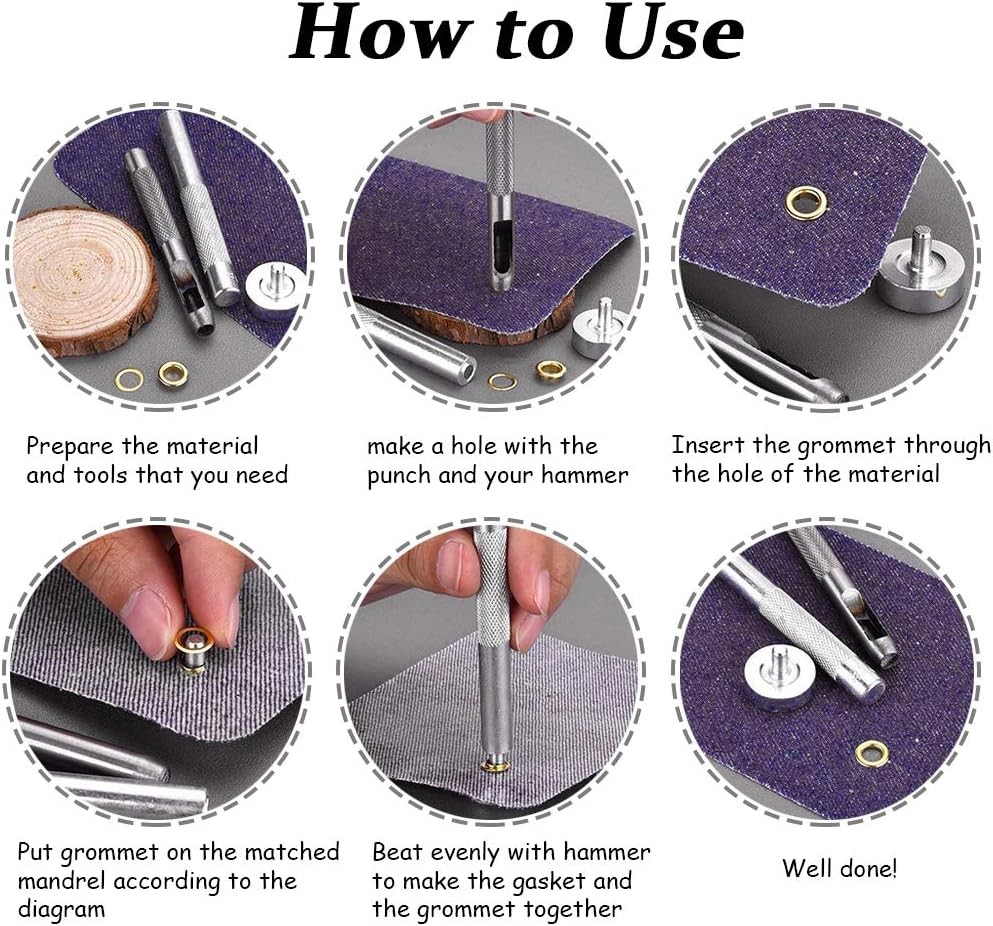 How to Use

Prepare the material and tools that you need

make a hole with the punch and your hammer

Insert the grommet through the hole of the material

Put grommet on the matched mandrel according to the diagram

Beat evenly with hammer to make the gasket and the grommet together

Well done!