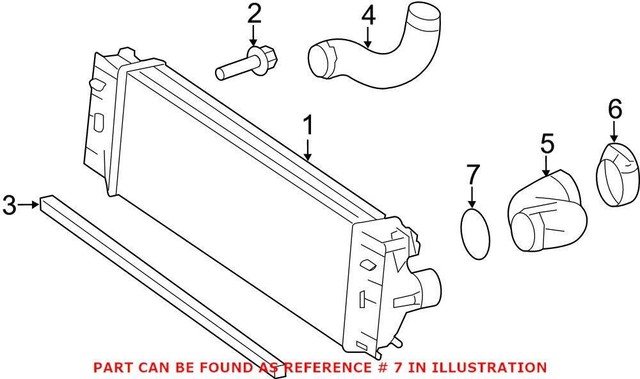 2
4
1
6
5
7
3
PART CAN BE FOUND AS REFERENCE # 7 IN ILLUSTRATION