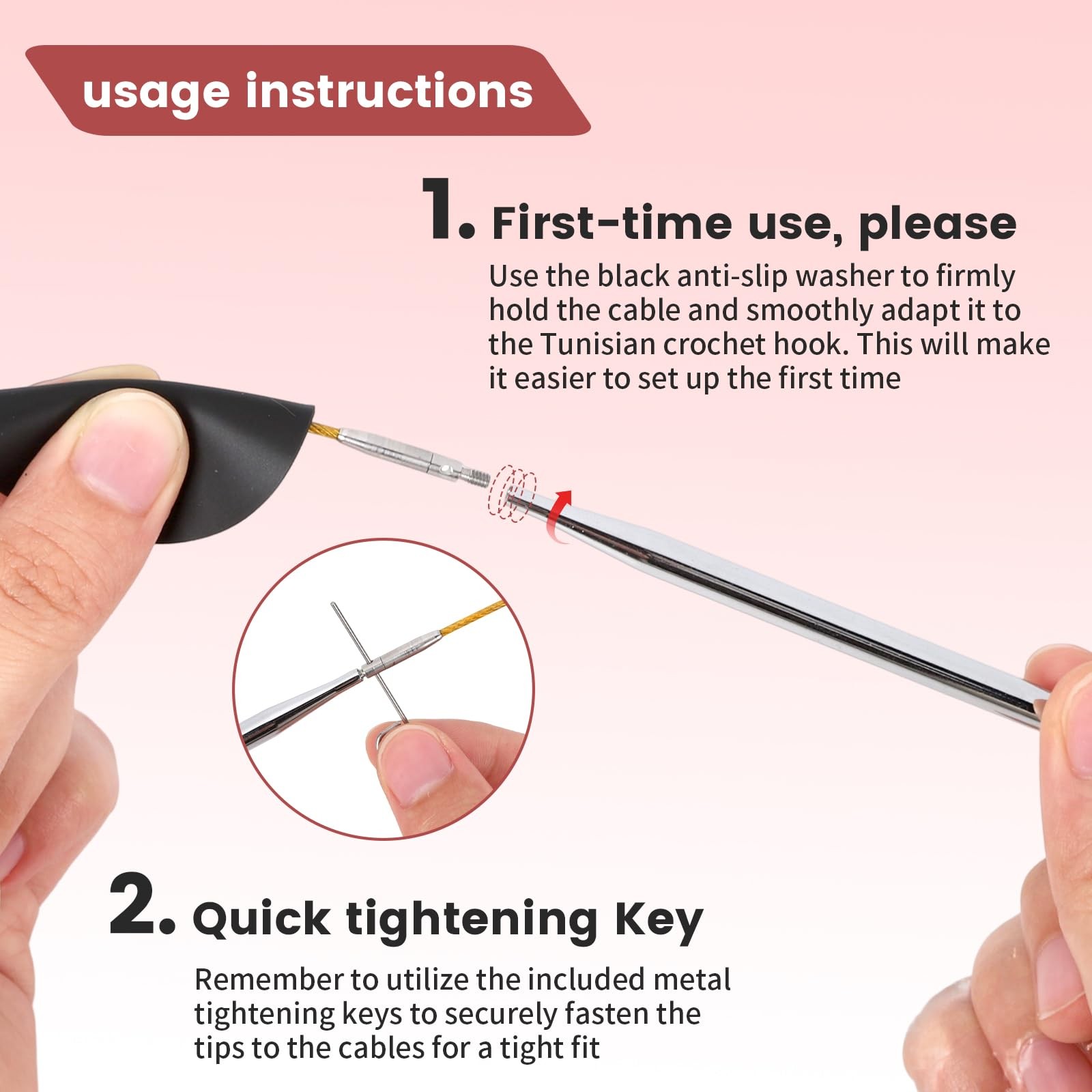 usage instructions

1. First-time use, please

Use the black anti-slip washer to firmly hold the cable and smoothly adapt it to the Tunisian crochet hook. This will make it easier to set up the first time

2. Quick tightening Key

Remember to utilize the included metal tightening keys to securely fasten the tips to the cables for a tight fit