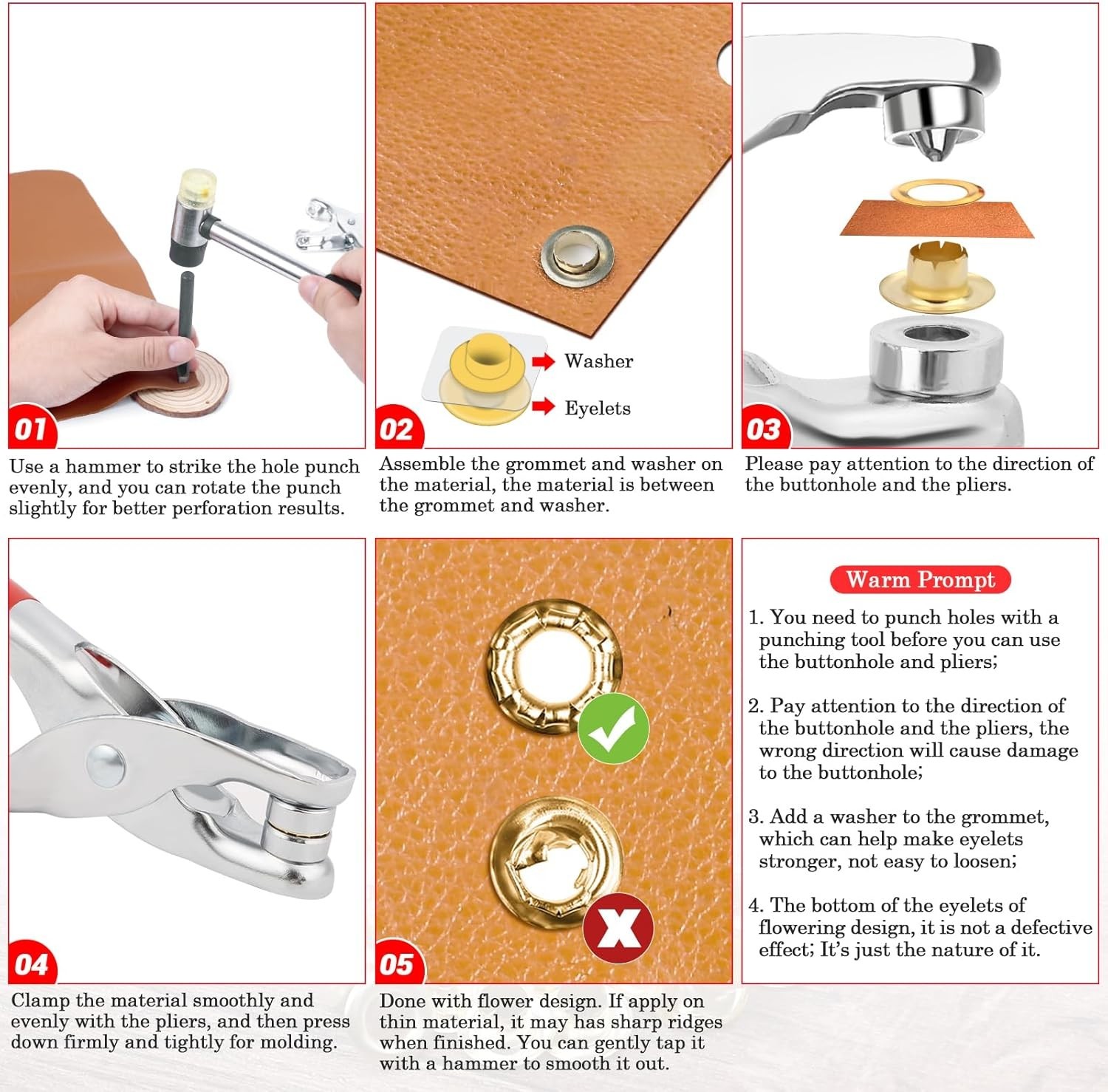 01

Use a hammer to strike the hole punch evenly, and you can rotate the punch slightly for better perforation results.

Washer

Eyelets

02

Assemble the grommet and washer on the material, the material is between the grommet and washer.

03

Please pay attention to the direction of the buttonhole and the pliers.

04

Clamp the material smoothly and evenly with the pliers, and then press down firmly and tightly for molding.

05

Done with flower design. If apply on thin material, it may has sharp ridges when finished. You can gently tap it with a hammer to smooth it out.

Warm Prompt

1. You need to punch holes with a punching tool before you can use the buttonhole and pliers;

2. Pay attention to the direction of the buttonhole and the pliers, the wrong direction will cause damage to the buttonhole;

3. Add a washer to the grommet, which can help make eyelets stronger, not easy to loosen;

4. The bottom of the eyelets of flowering design, it is not a defective effect; It's just the nature of it.