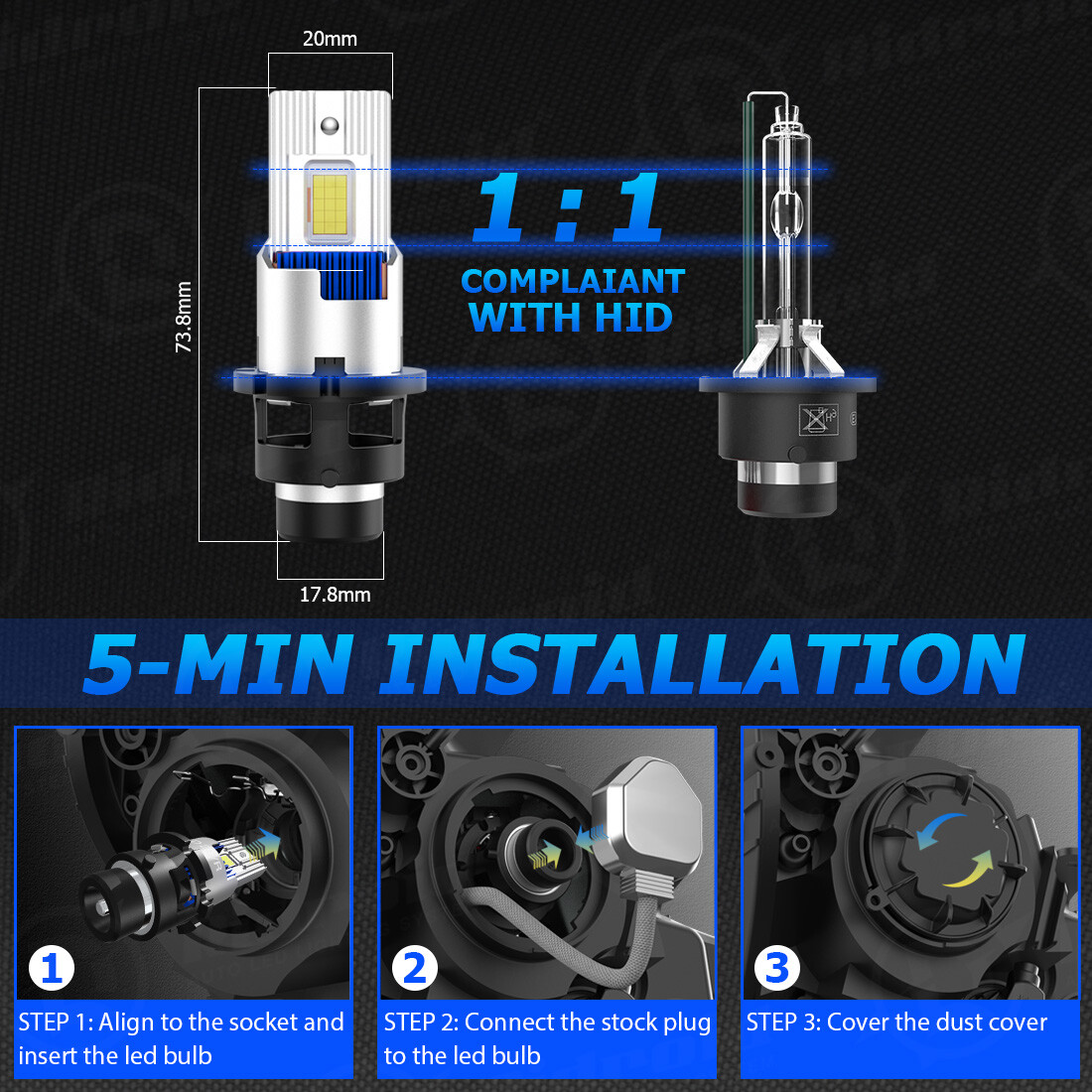 20mm

73.8mm

17.8mm

1 : 1

COMPLAIANT WITH HID

5-MIN INSTALLATION

1

STEP 1: Align to the socket and insert the led bulb

2

STEP 2: Connect the stock plug to the led bulb

3

STEP 3: Cover the dust cover