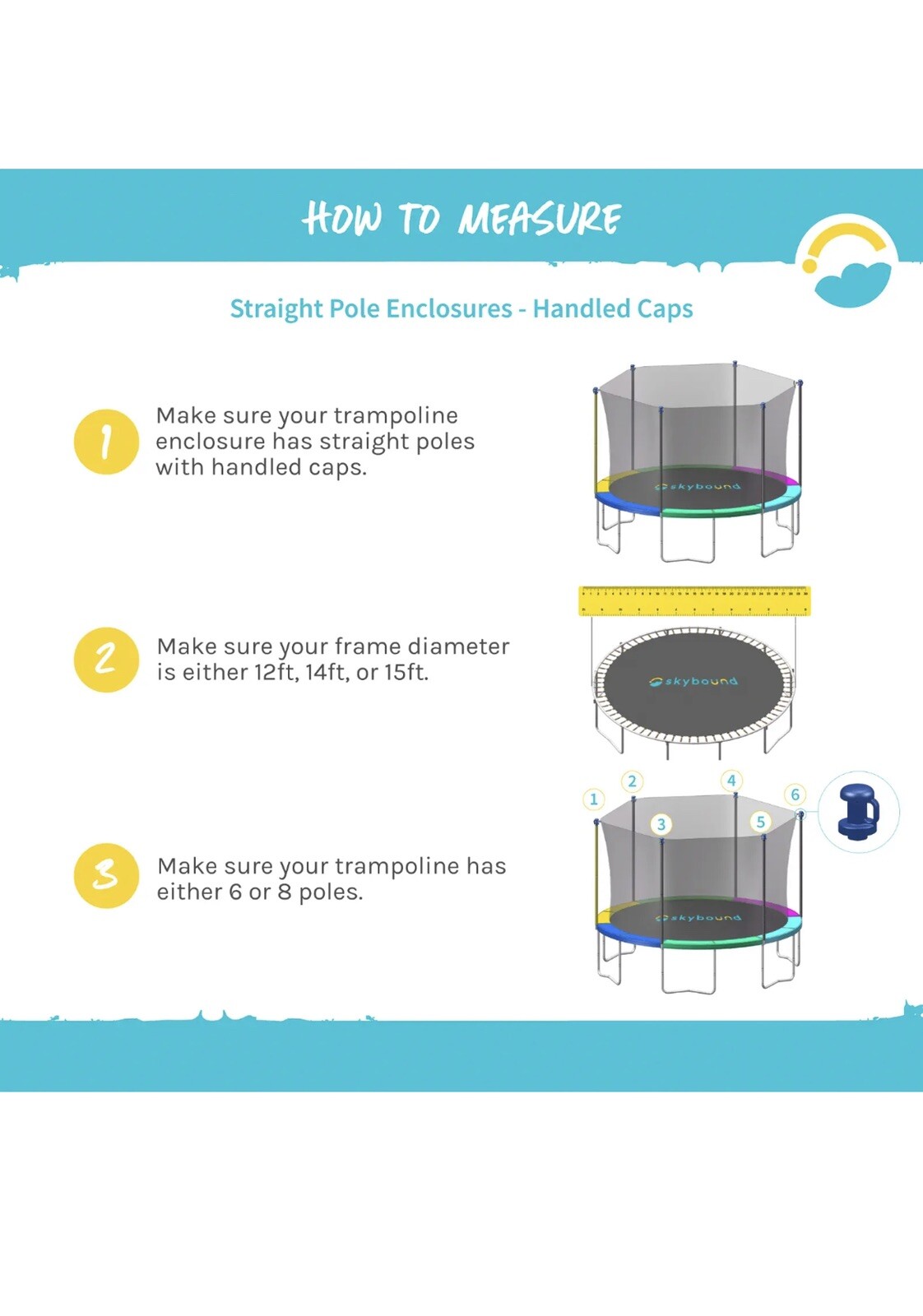 HOW TO MEASURE

Straight Pole Enclosures - Handled Caps

1 Make sure your trampoline enclosure has straight poles with handled caps.

skybound

2 Make sure your frame diameter is either 12ft, 14ft, or 15ft.

skybound

3 Make sure your trampoline has either 6 or 8 poles.

1 2 3 4 5 6

skybound