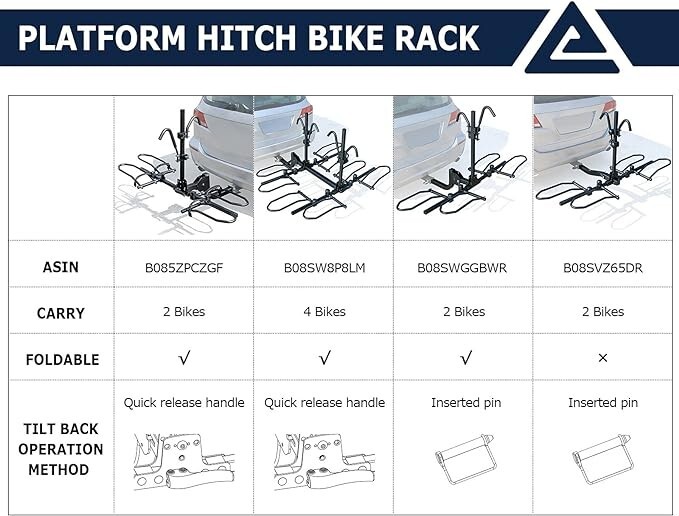 PLATFORM HITCH BIKE RACK

| | | | | |
|---|---|---|---|---|
| ASIN | B085ZPCZGF | B08SW8P8LM | B08SWGGBWR | B08SVZ65DR |
| CARRY | 2 Bikes | 4 Bikes | 2 Bikes | 2 Bikes |
| FOLDABLE | √ | √ | √ | × |
| TILT BACK OPERATION METHOD | Quick release handle | Quick release handle | Inserted pin | Inserted pin |