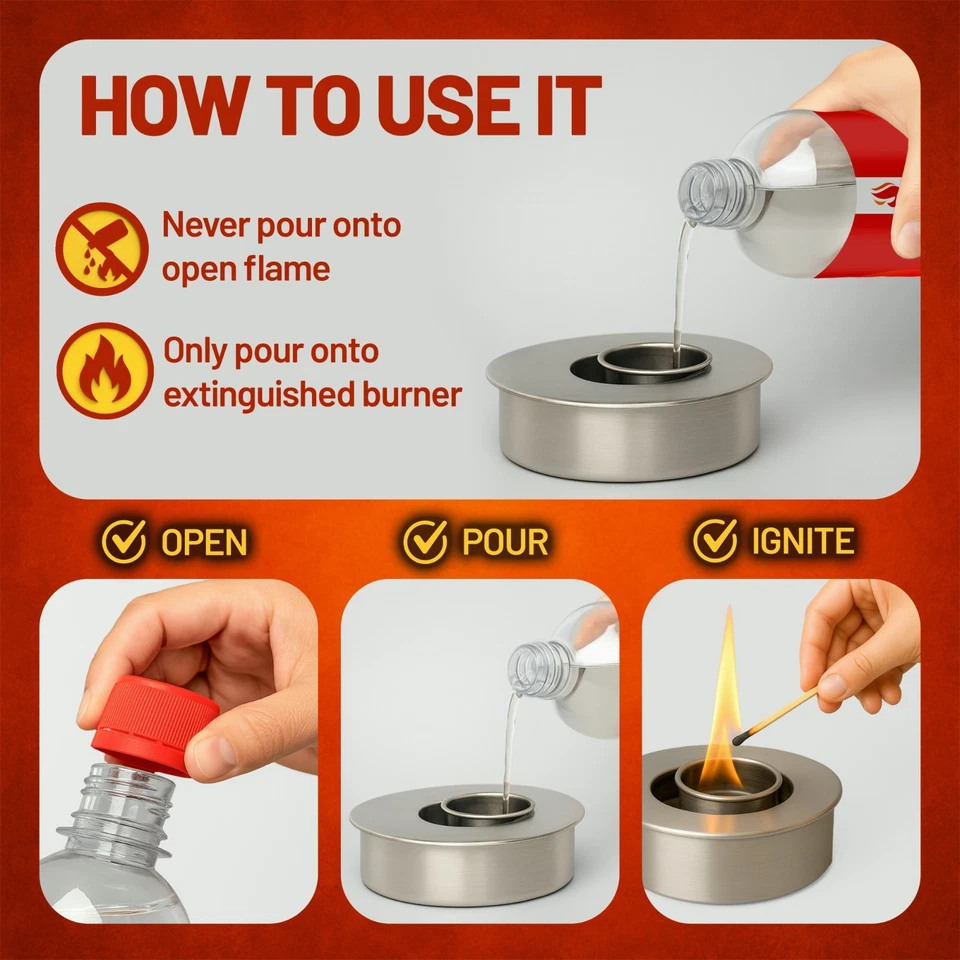 HOW TO USE IT

Never pour onto open flame

Only pour onto extinguished burner

OPEN

POUR

IGNITE