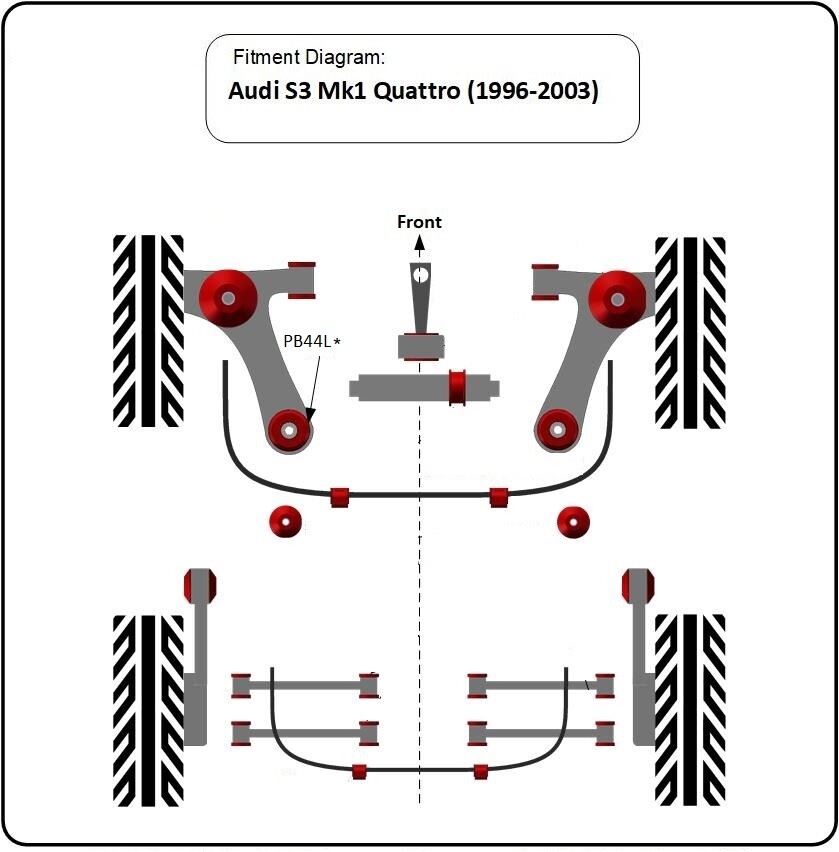 Fitment Diagram:
Audi S3 Mk1 Quattro (1996-2003)

Front

PB44L*