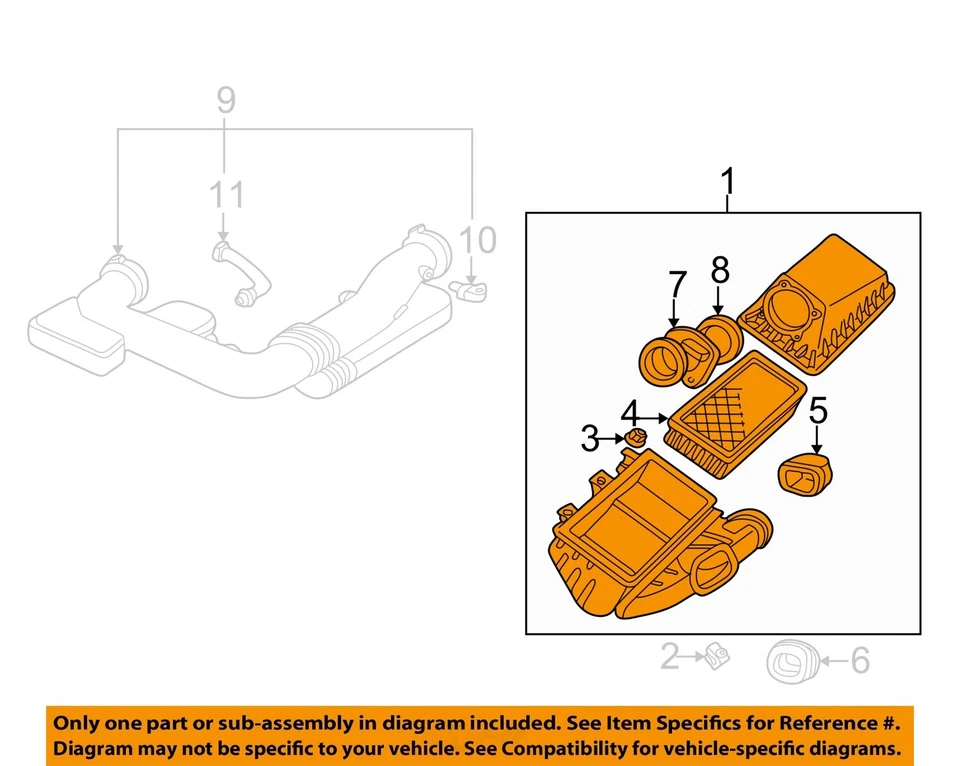 9
11
10
1
7
8
4
3
5
2
6

Only one part or sub-assembly in diagram included. See Item Specifics for Reference #. Diagram may not be specific to your vehicle. See Compatibility for vehicle-specific diagrams.