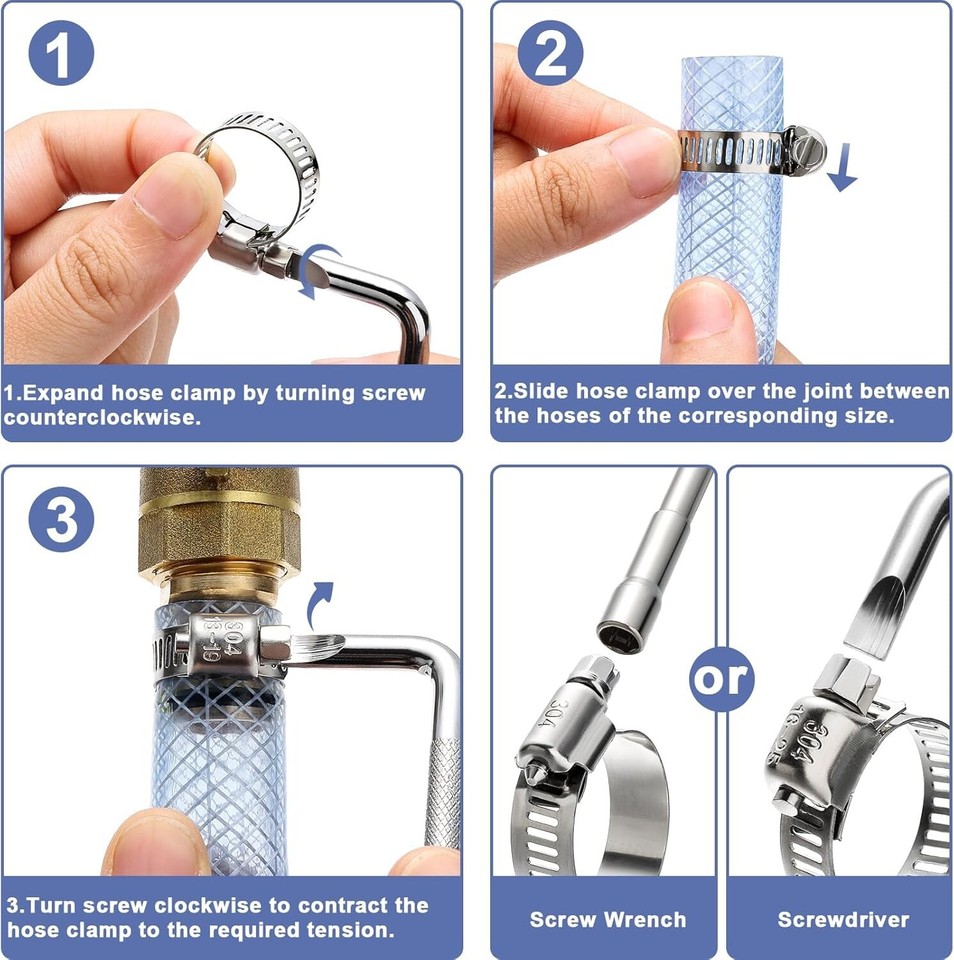 1

1.Expand hose clamp by turning screw counterclockwise.

2

2.Slide hose clamp over the joint between the hoses of the corresponding size.

3

304
13-19

3.Turn screw clockwise to contract the hose clamp to the required tension.

304

or

304
16-25

Screw Wrench

Screwdriver