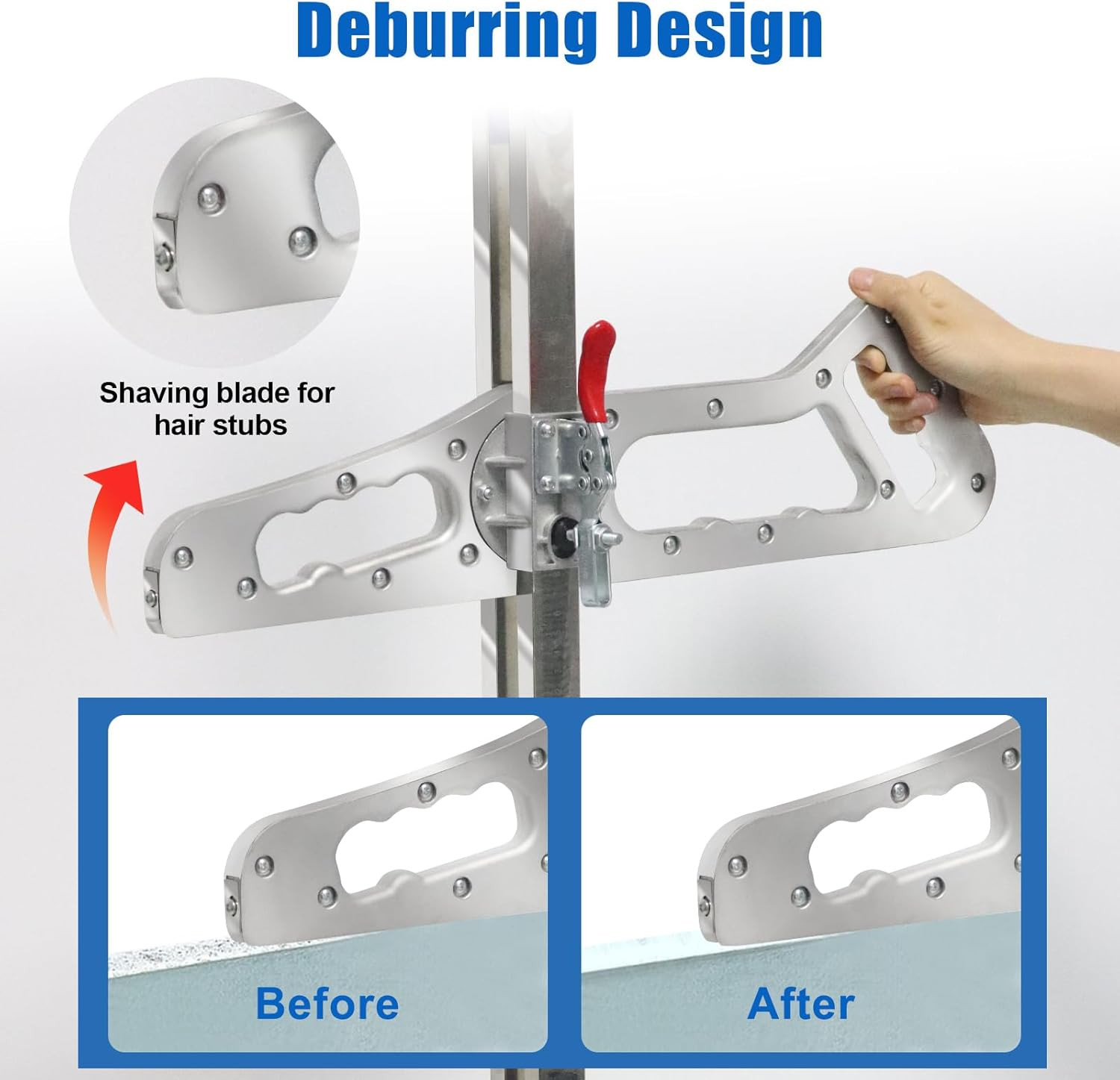 Deburring Design

Shaving blade for hair stubs

Before

After