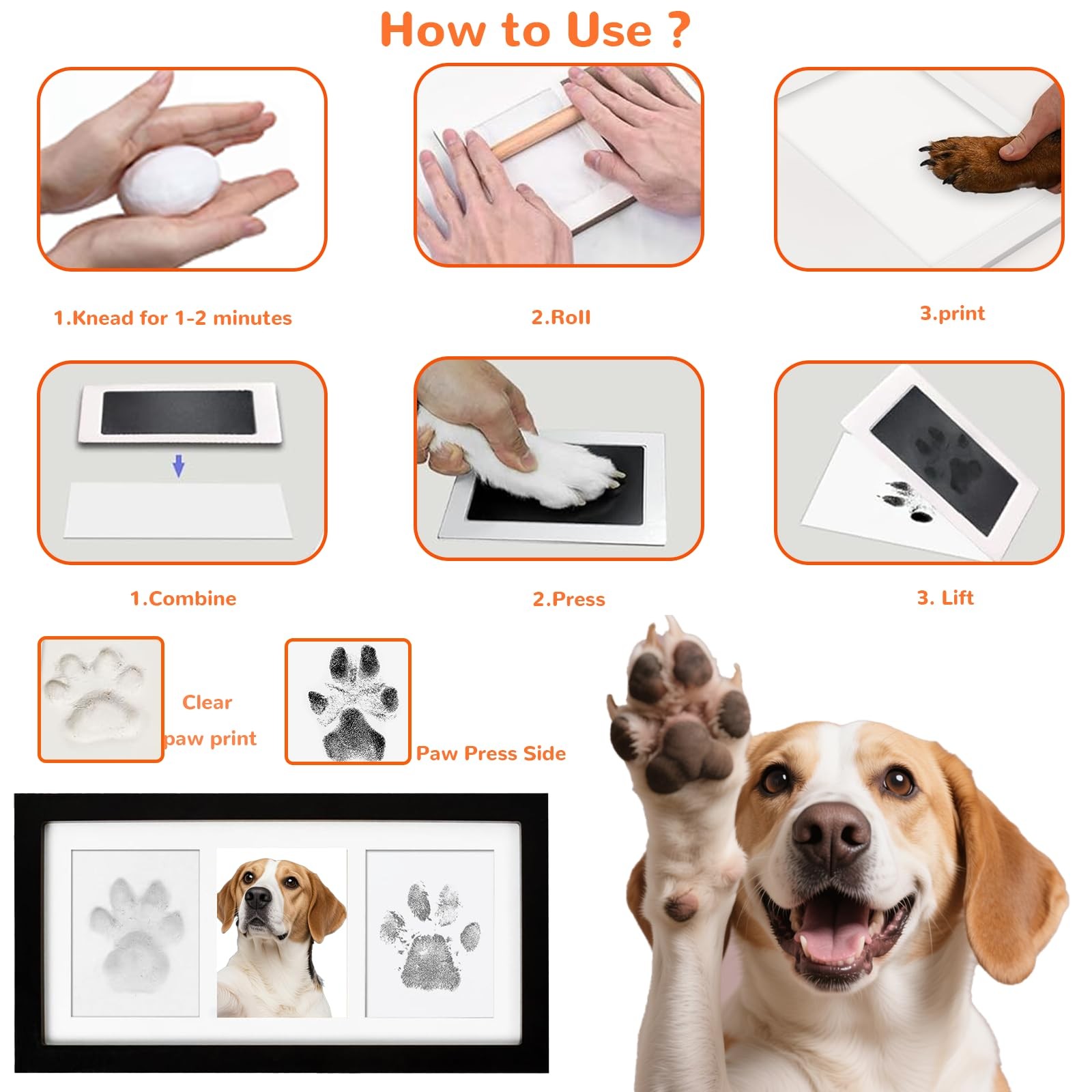 How to Use ?

1.Knead for 1-2 minutes

2.Roll

3.print

1.Combine

2.Press

3. Lift

Clear paw print

Paw Press Side