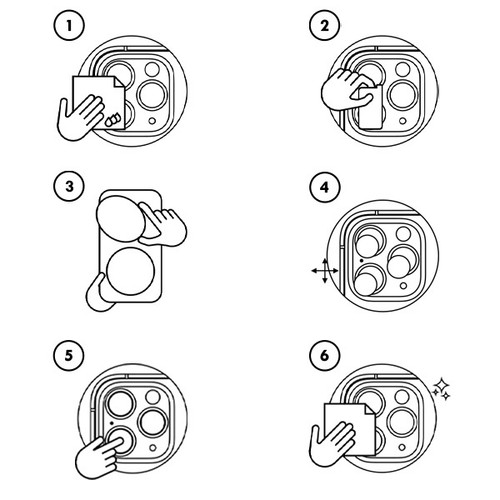 1

2

3

4

5

6