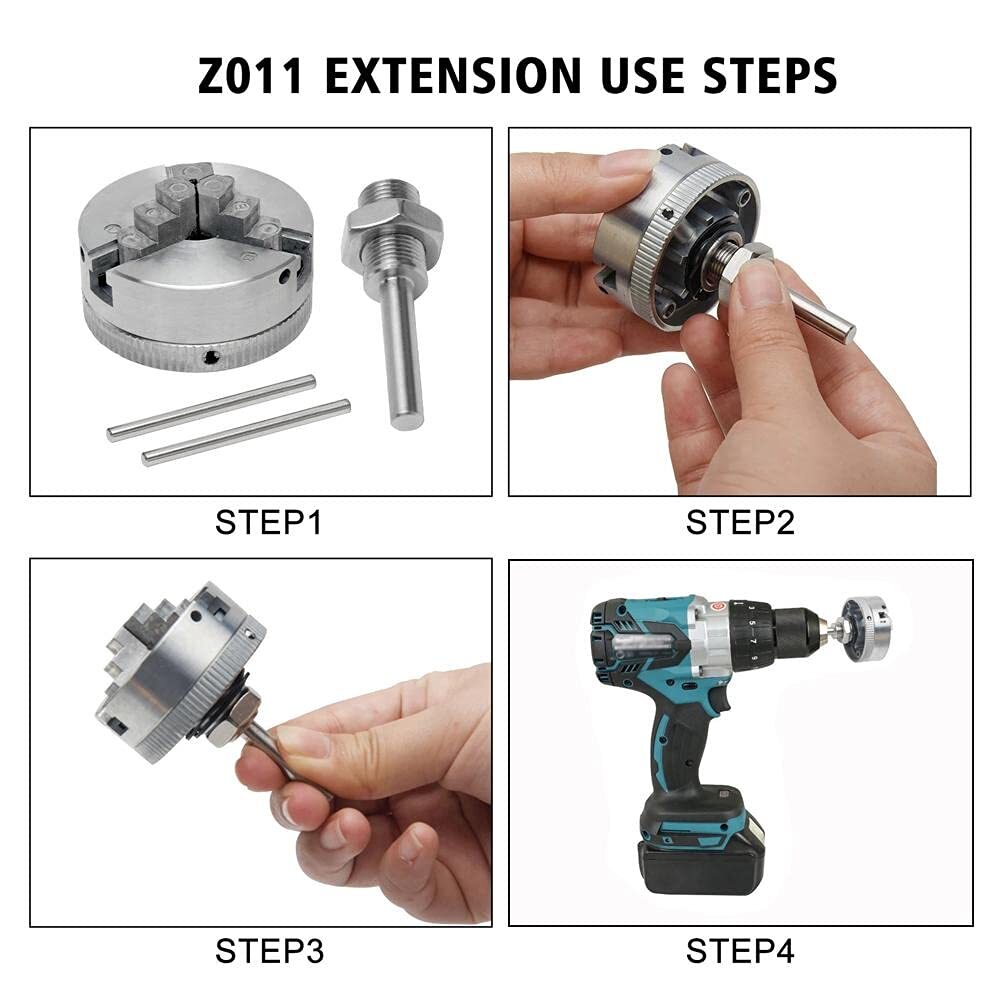 Z011 EXTENSION USE STEPS

STEP1

STEP2

STEP3

STEP4