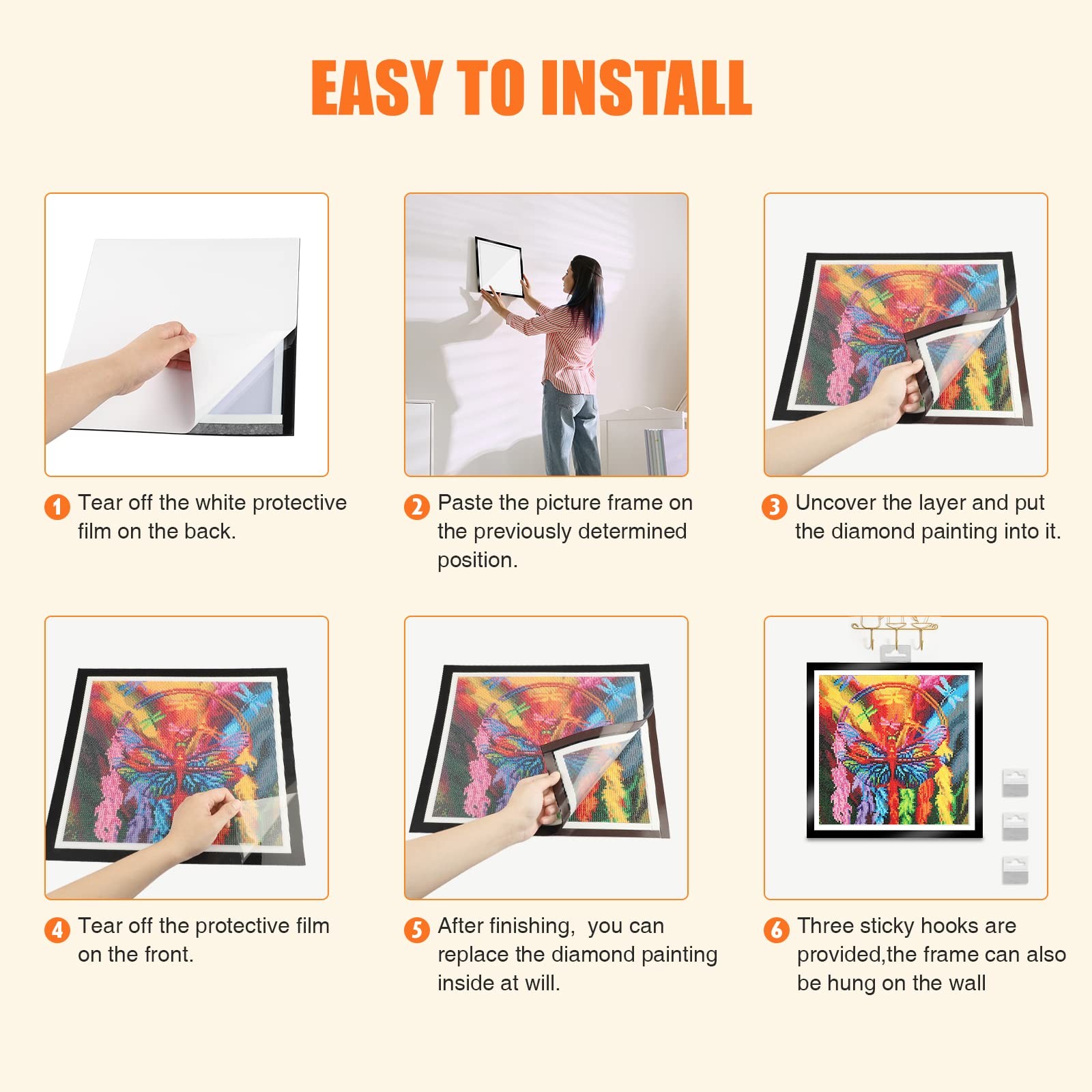 EASY TO INSTALL

1 Tear off the white protective film on the back.

2 Paste the picture frame on the previously determined position.

3 Uncover the layer and put the diamond painting into it.

4 Tear off the protective film on the front.

5 After finishing,  you can replace the diamond painting inside at will.

6 Three sticky hooks are provided,the frame can also be hung on the wall