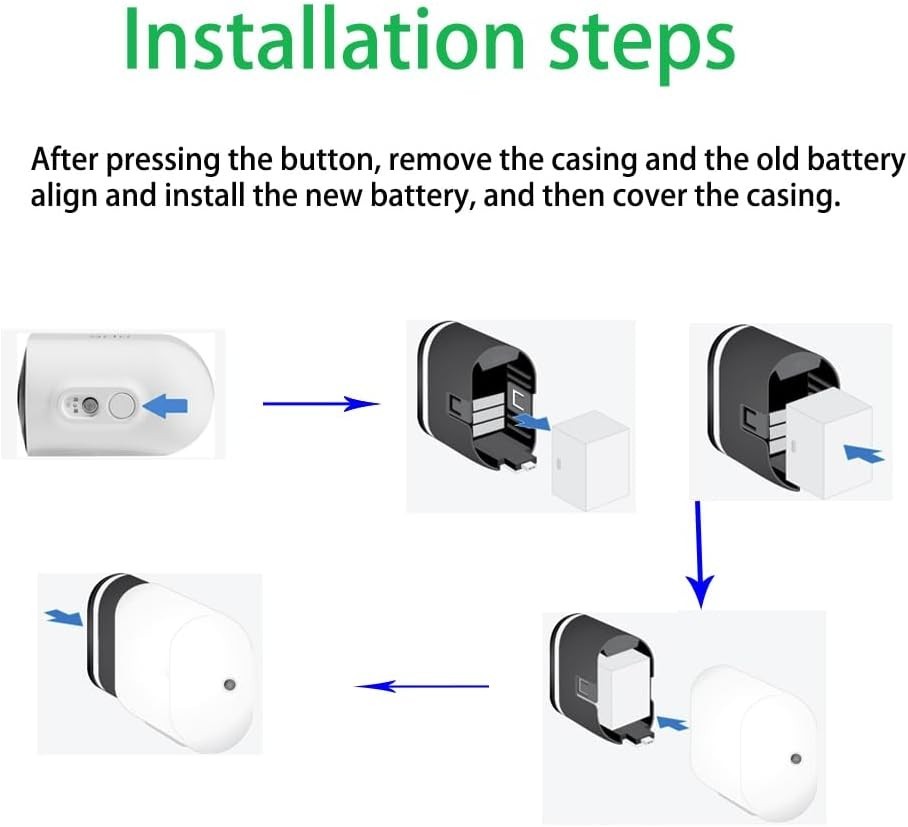 Installation steps

After pressing the button, remove the casing and the old battery align and install the new battery, and then cover the casing.