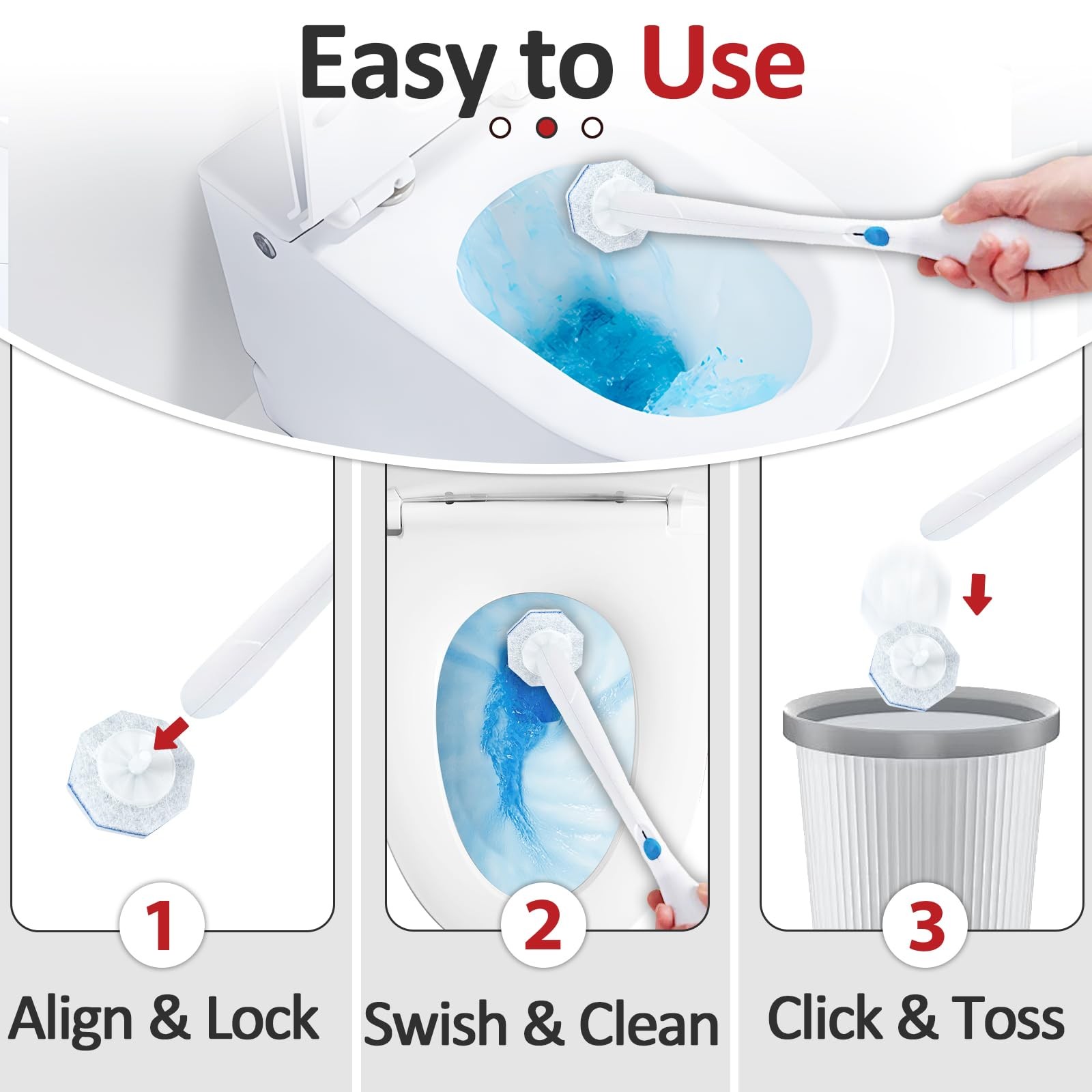 Easy to Use

1
Align & Lock

2
Swish & Clean

3
Click & Toss