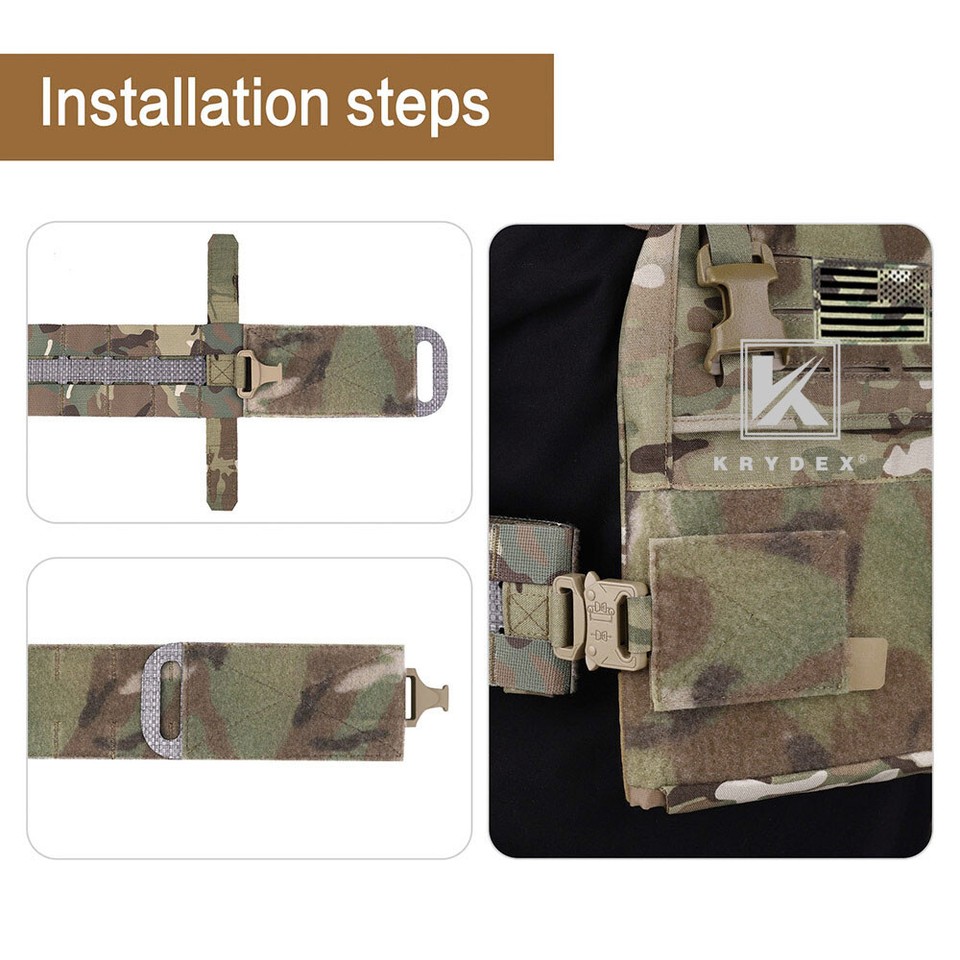 Installation steps

K
KRYDEX®