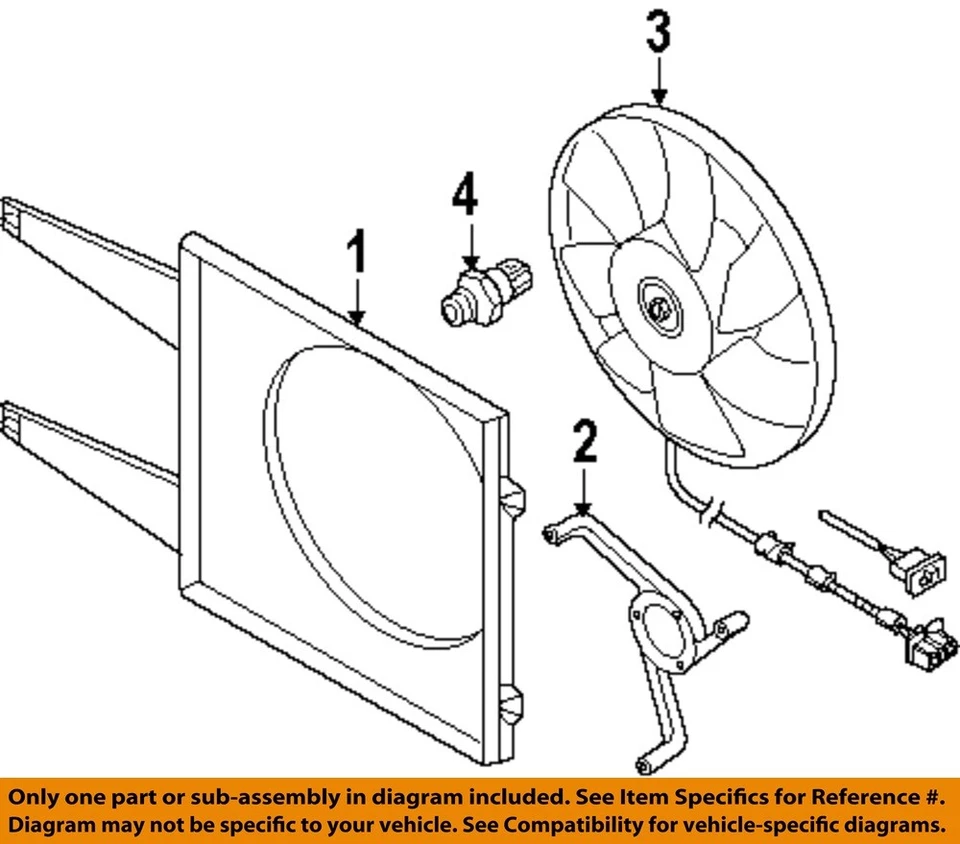 3

4

1

2

Only one part or sub-assembly in diagram included. See Item Specifics for Reference #. Diagram may not be specific to your vehicle. See Compatibility for vehicle-specific diagrams.