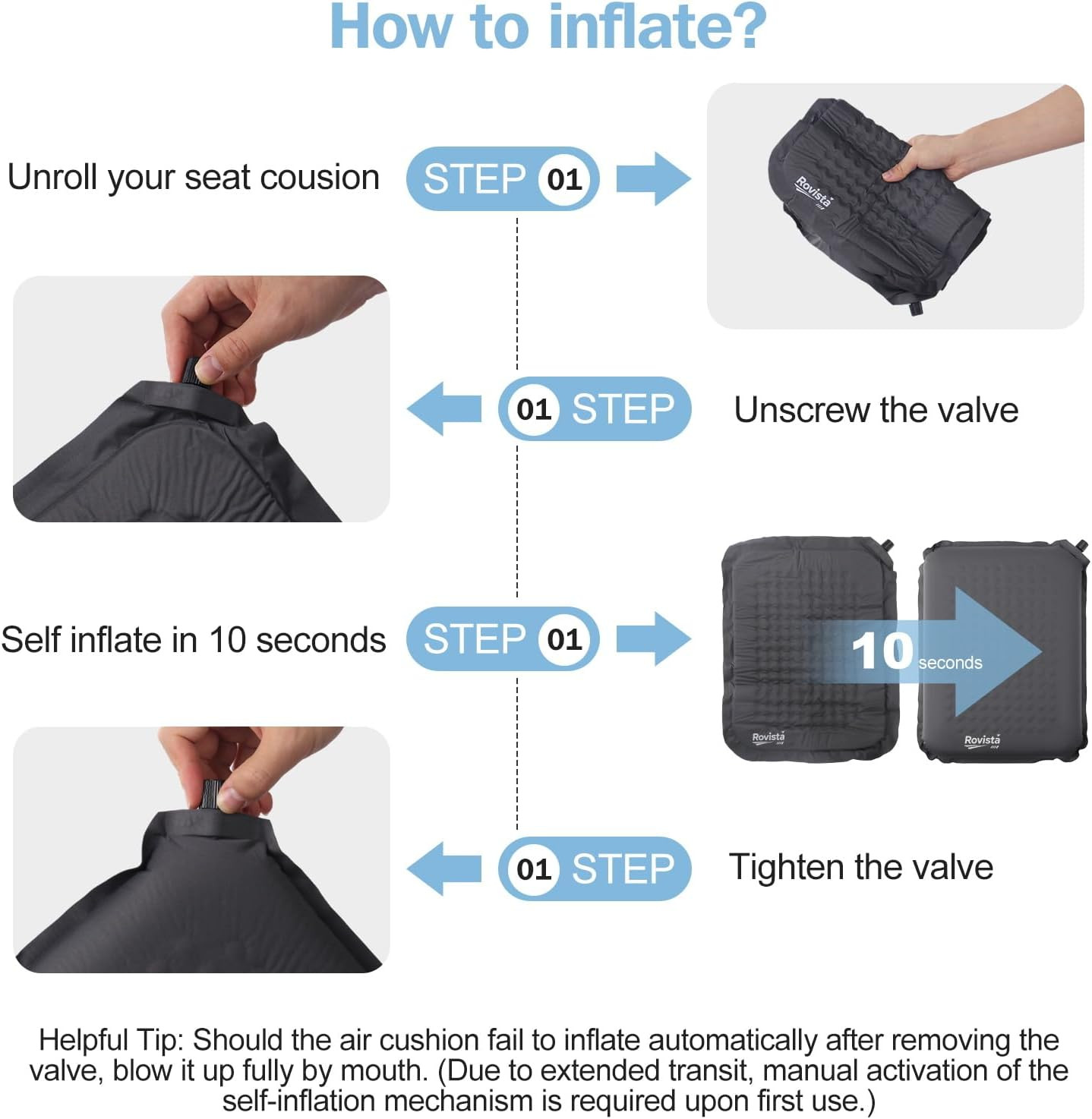 How to inflate?

Unroll your seat cousion

STEP 01

Rovista

01 STEP

Unscrew the valve

Self inflate in 10 seconds

STEP 01

10 seconds

Rovista

Rovista

01 STEP

Tighten the valve

Helpful Tip: Should the air cushion fail to inflate automatically after removing the valve, blow it up fully by mouth. (Due to extended transit, manual activation of the self-inflation mechanism is required upon first use.)