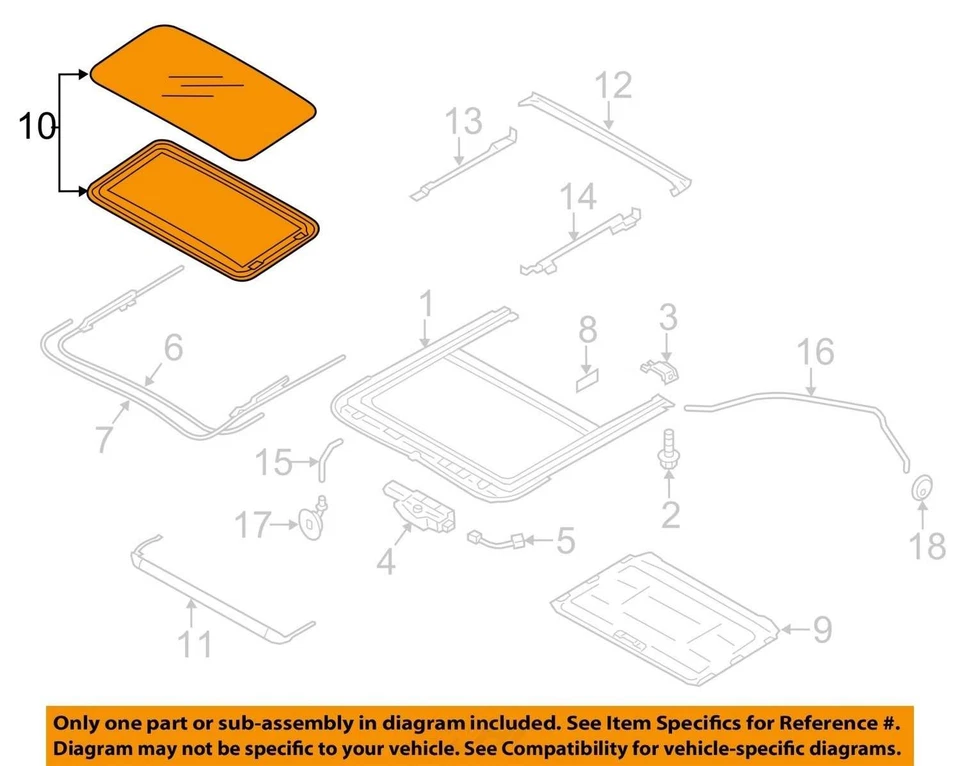 10
13
12
14
1
8
3
16
6
7
15
2
17
4
5
18
11
9

Only one part or sub-assembly in diagram included. See Item Specifics for Reference #. Diagram may not be specific to your vehicle. See Compatibility for vehicle-specific diagrams.