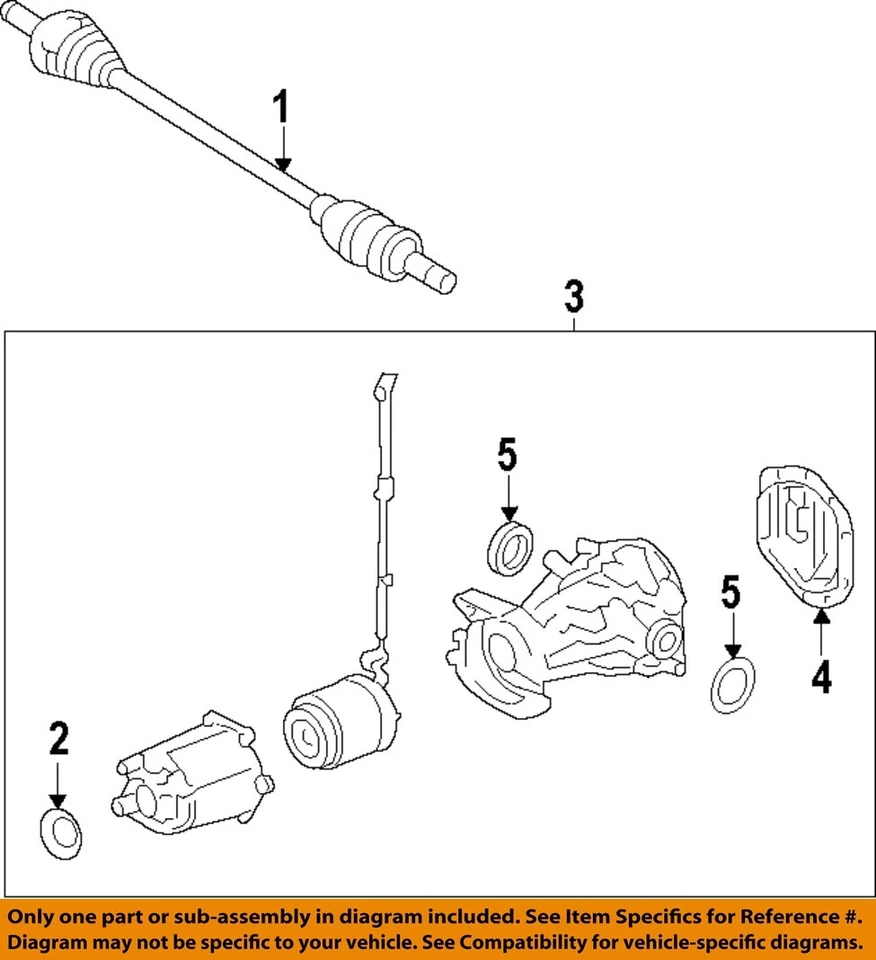 1

3

5

5

4

2

Only one part or sub-assembly in diagram included. See Item Specifics for Reference #. Diagram may not be specific to your vehicle. See Compatibility for vehicle-specific diagrams.