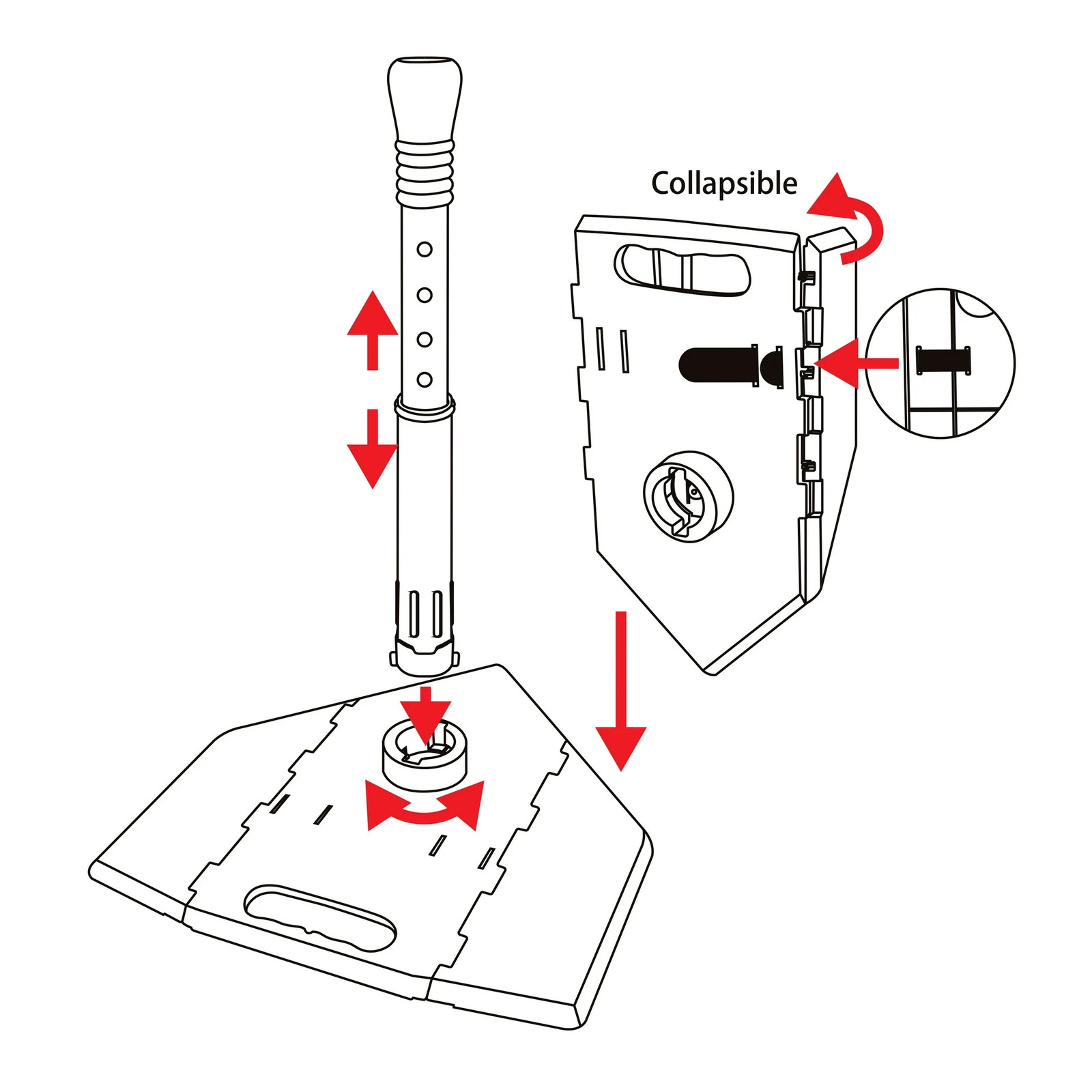 Collapsible