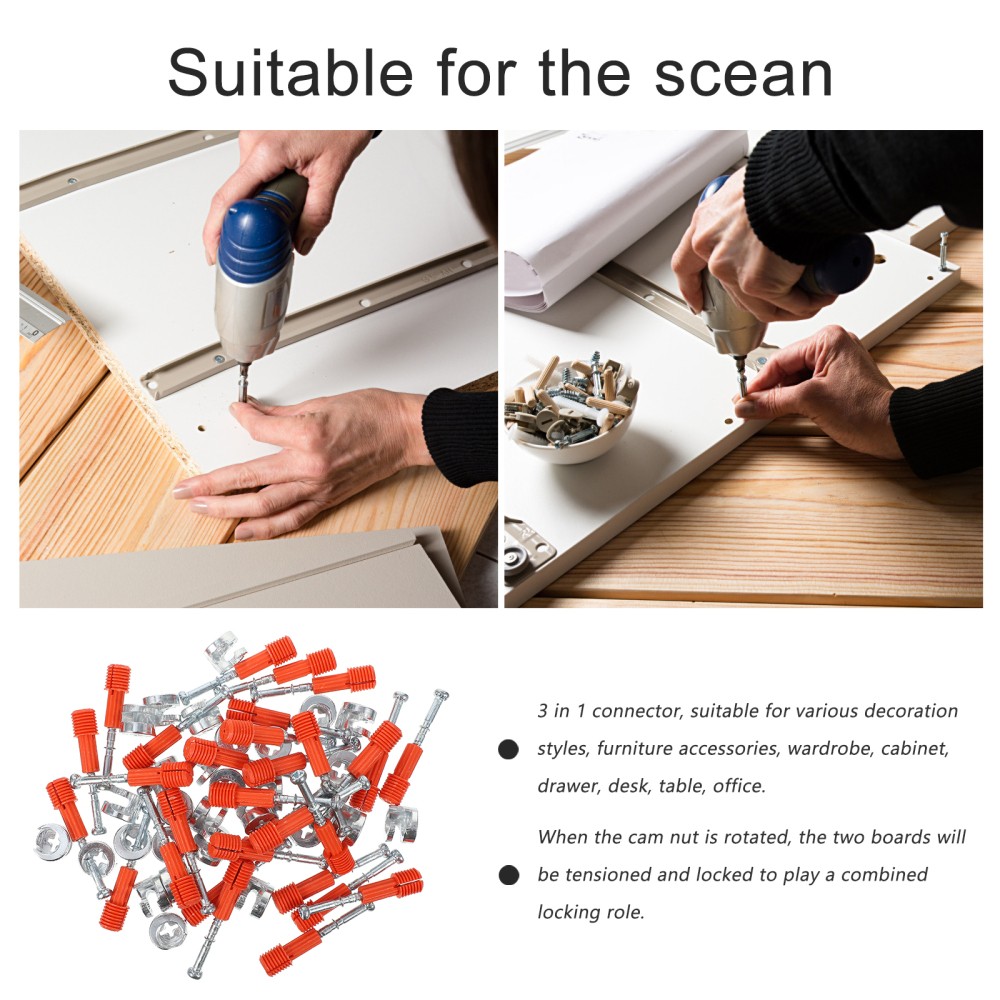 Suitable for the scean

3 in 1 connector, suitable for various decoration styles, furniture accessories, wardrobe, cabinet, drawer, desk, table, office.

When the cam nut is rotated, the two boards will be tensioned and locked to play a combined locking role.