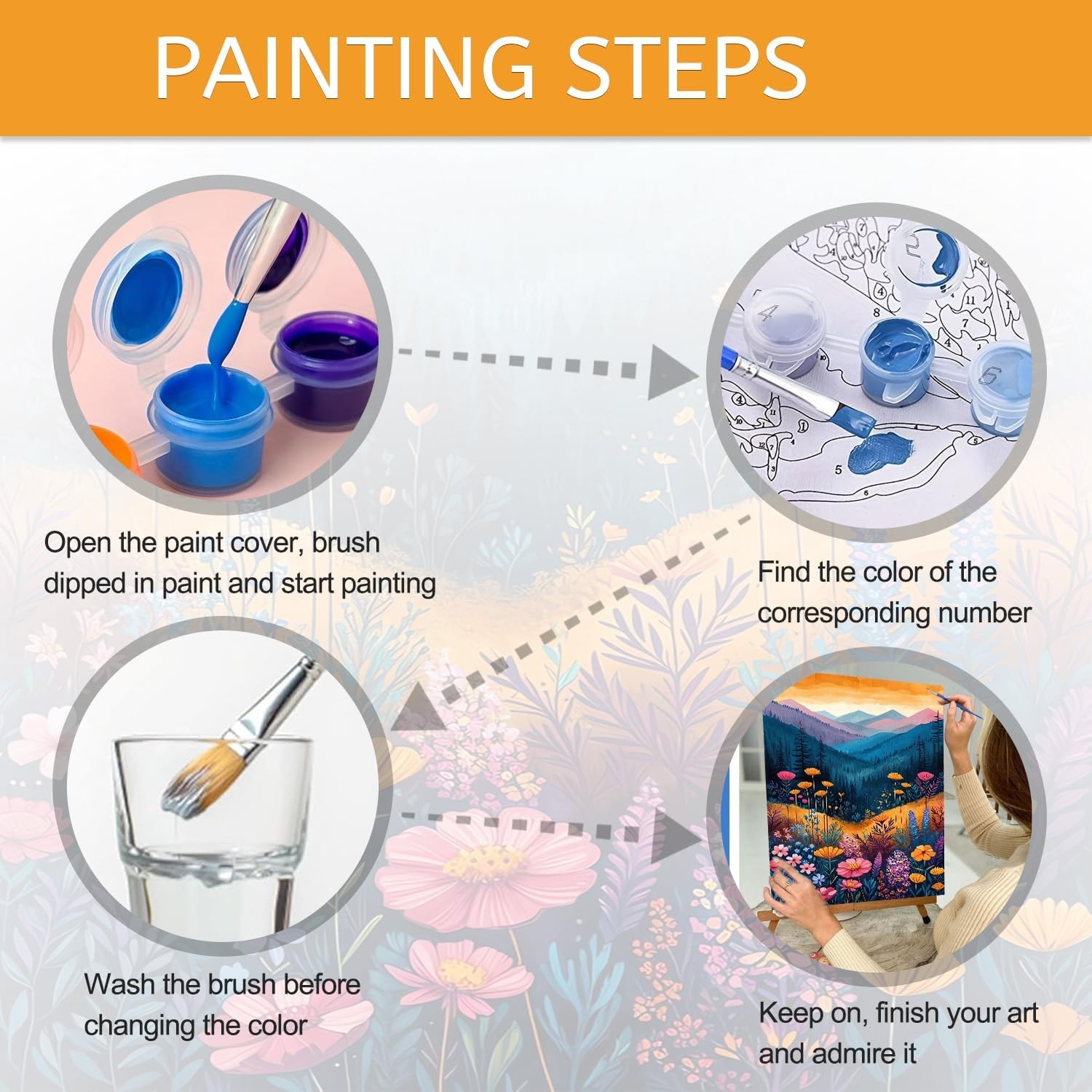 PAINTING STEPS

Open the paint cover, brush dipped in paint and start painting

Find the color of the corresponding number

Wash the brush before changing the color

Keep on, finish your art and admire it