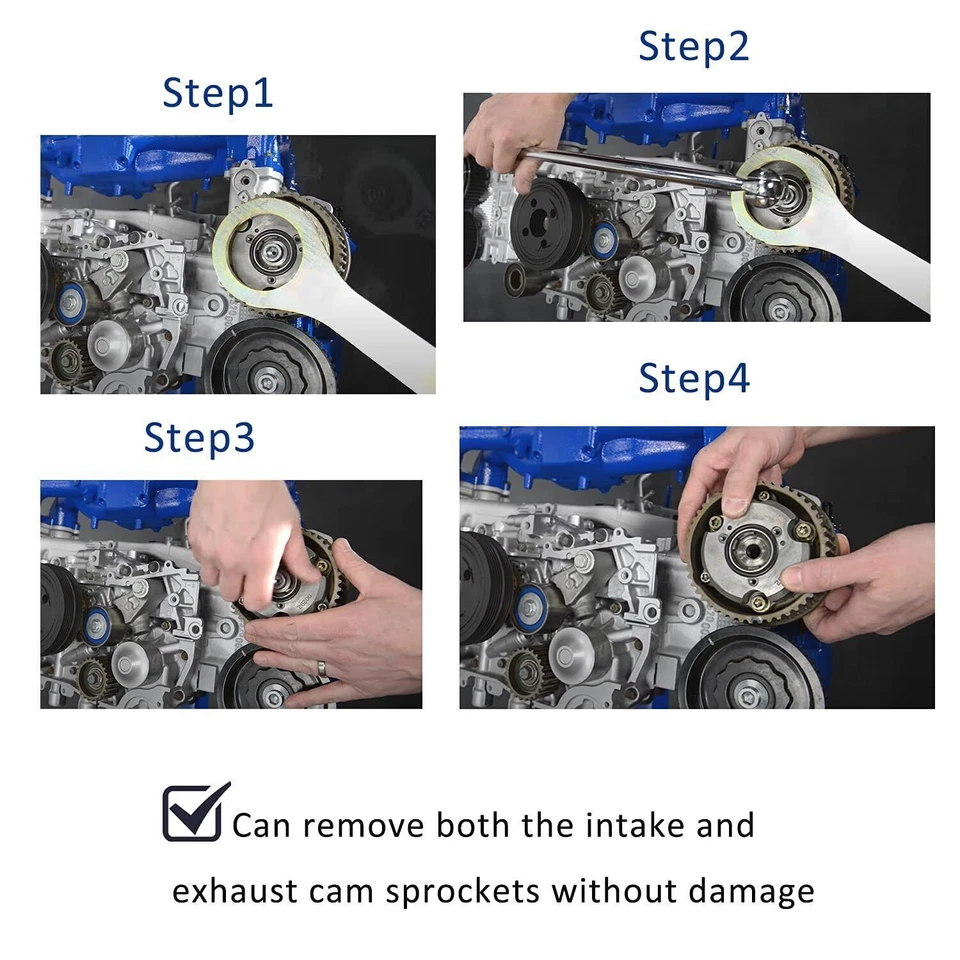 Step1

Step2

Step3

Step4

Can remove both the intake and exhaust cam sprockets without damage