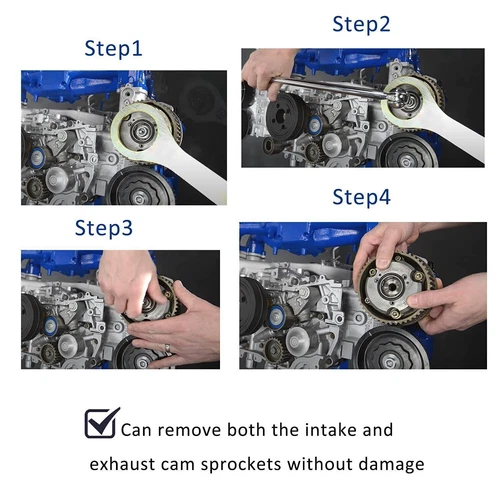 Step1

Step2

Step3

Step4

Can remove both the intake and exhaust cam sprockets without damage