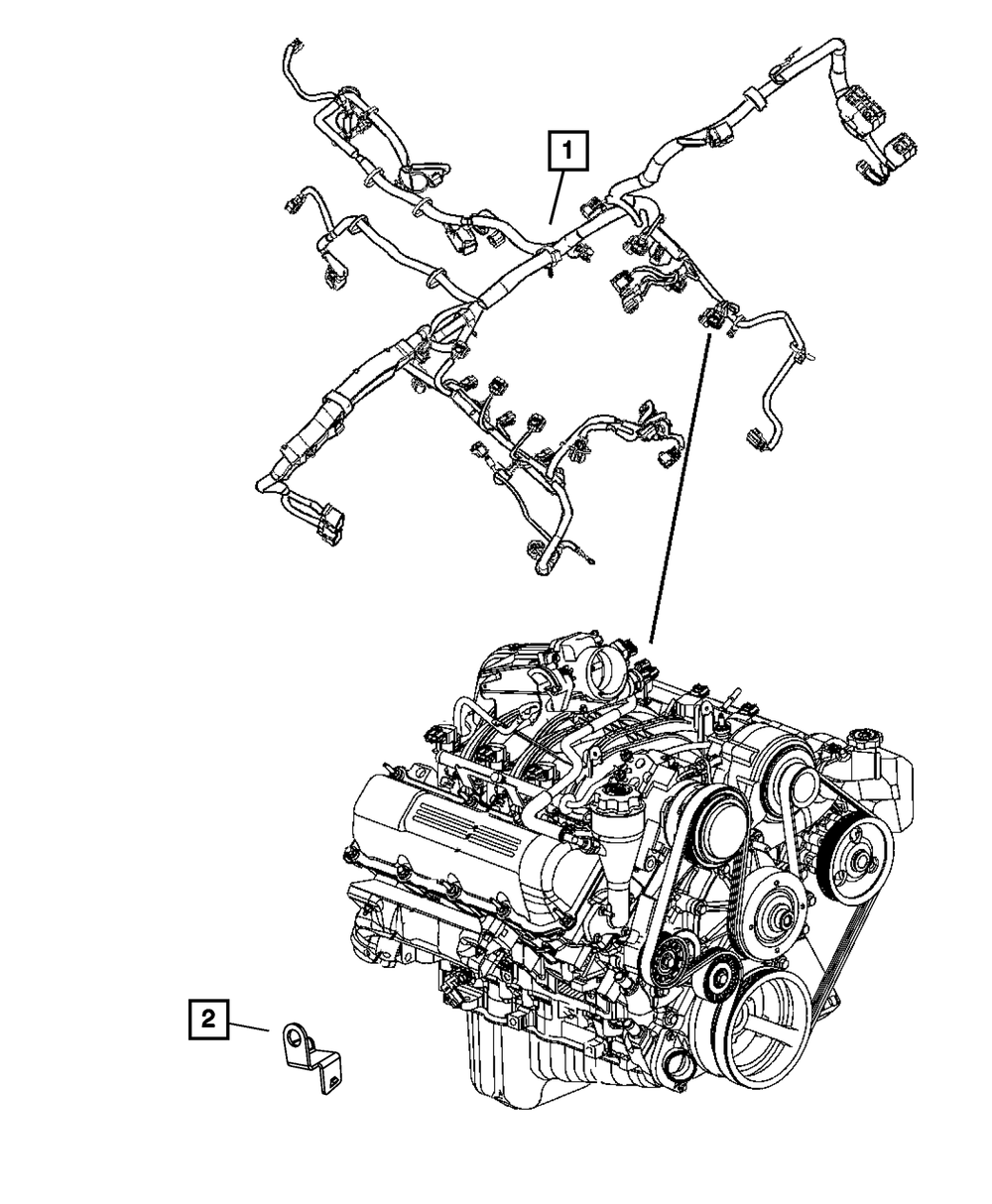 1

2