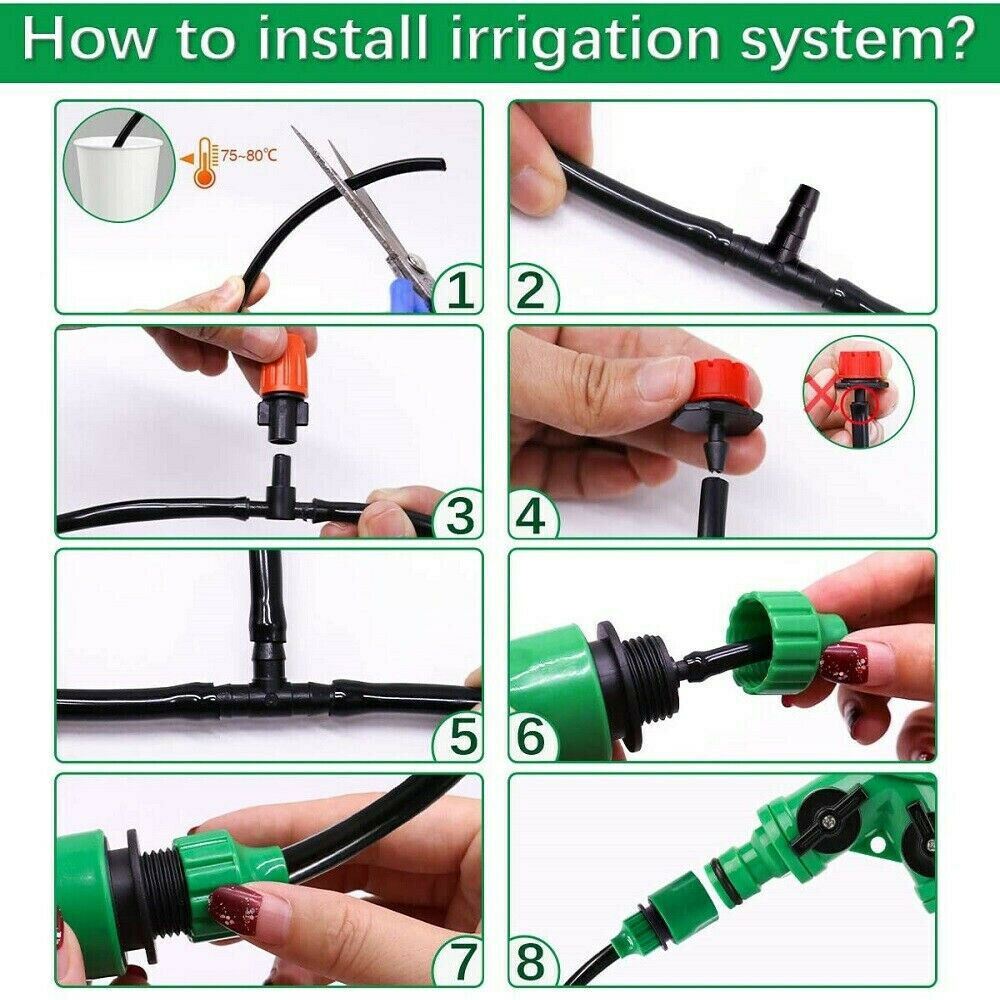 How to install irrigation system?

75~80℃

1

2

3

4

5

6

7

8