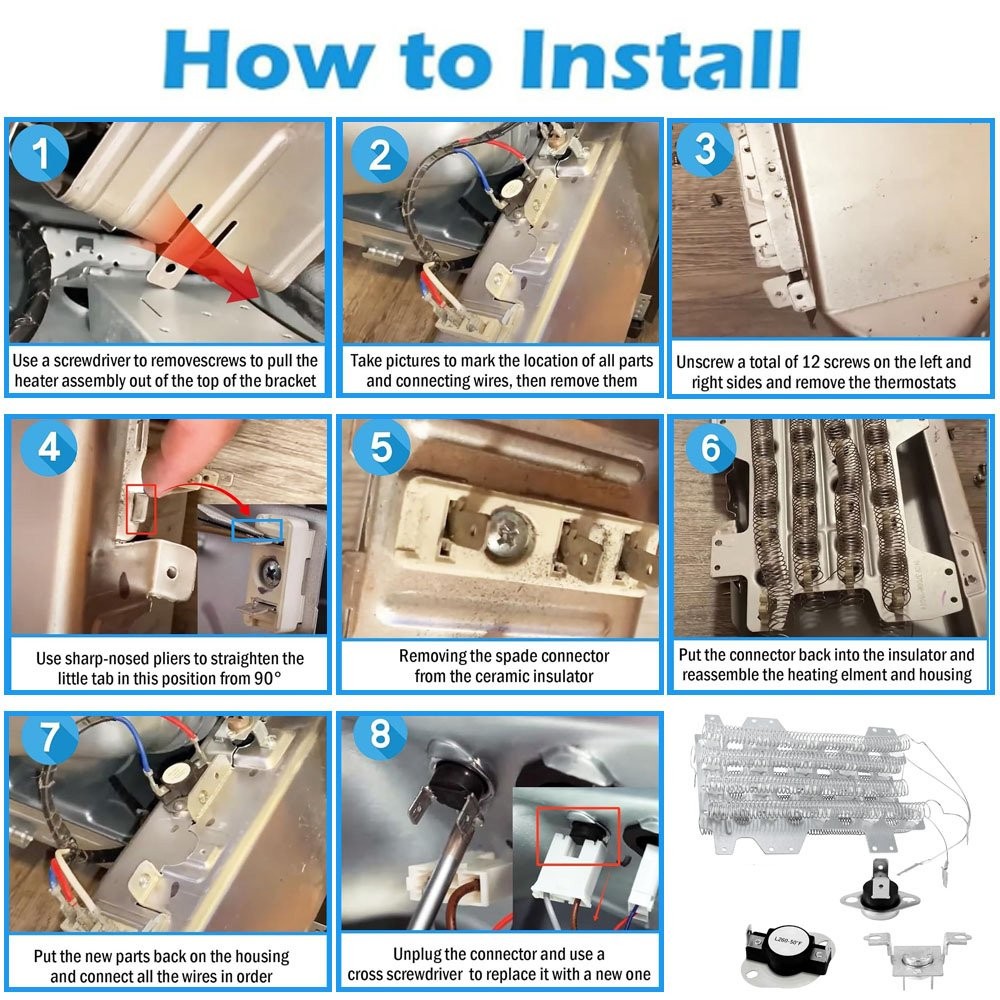 How to Install

1
Use a screwdriver to removescrews to pull the heater assembly out of the top of the bracket

2
Take pictures to mark the location of all parts and connecting wires, then remove them

3
Unscrew a total of 12 screws on the left and right sides and remove the thermostats

4
Use sharp-nosed pliers to straighten the little tab in this position from 90°

5
Removing the spade connector from the ceramic insulator

6
Put the connector back into the insulator and reassemble the heating elment and housing

7
Put the new parts back on the housing and connect all the wires in order

8
Unplug the connector and use a cross screwdriver to replace it with a new one

L260-50°F