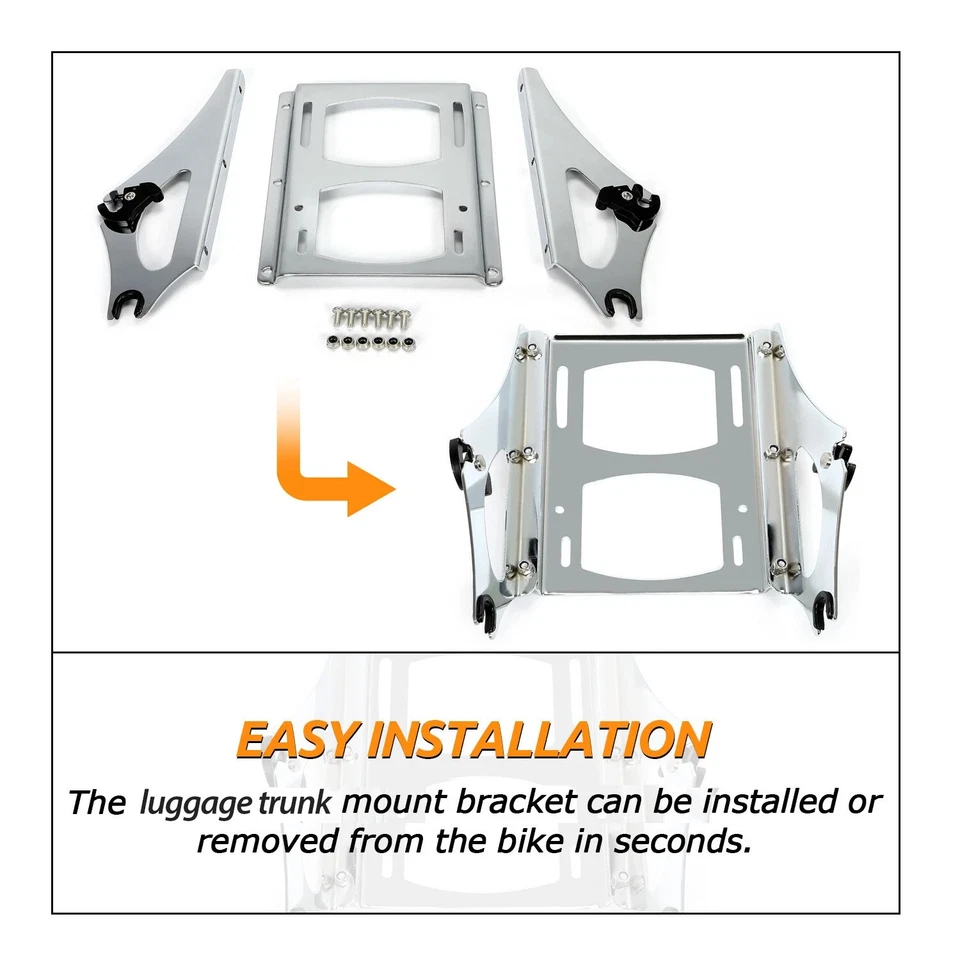 EASY INSTALLATION

The luggage trunk mount bracket can be installed or removed from the bike in seconds.