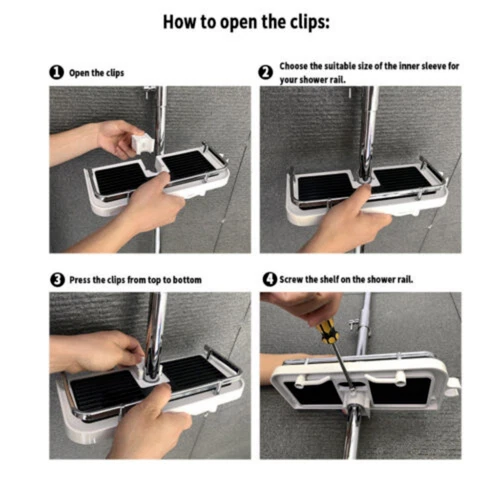 How to open the clips:

1 Open the clips

2 Choose the suitable size of the inner sleeve for your shower rail.

3 Press the clips from top to bottom

4 Screw the shelf on the shower rail.