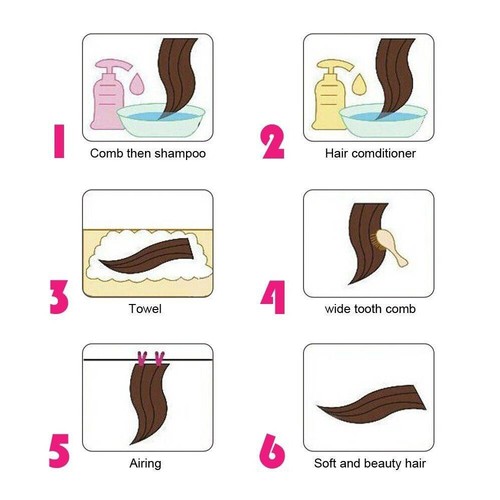 1
Comb then shampoo

2
Hair comditioner

3
Towel

4
wide tooth comb

5
Airing

6
Soft and beauty hair