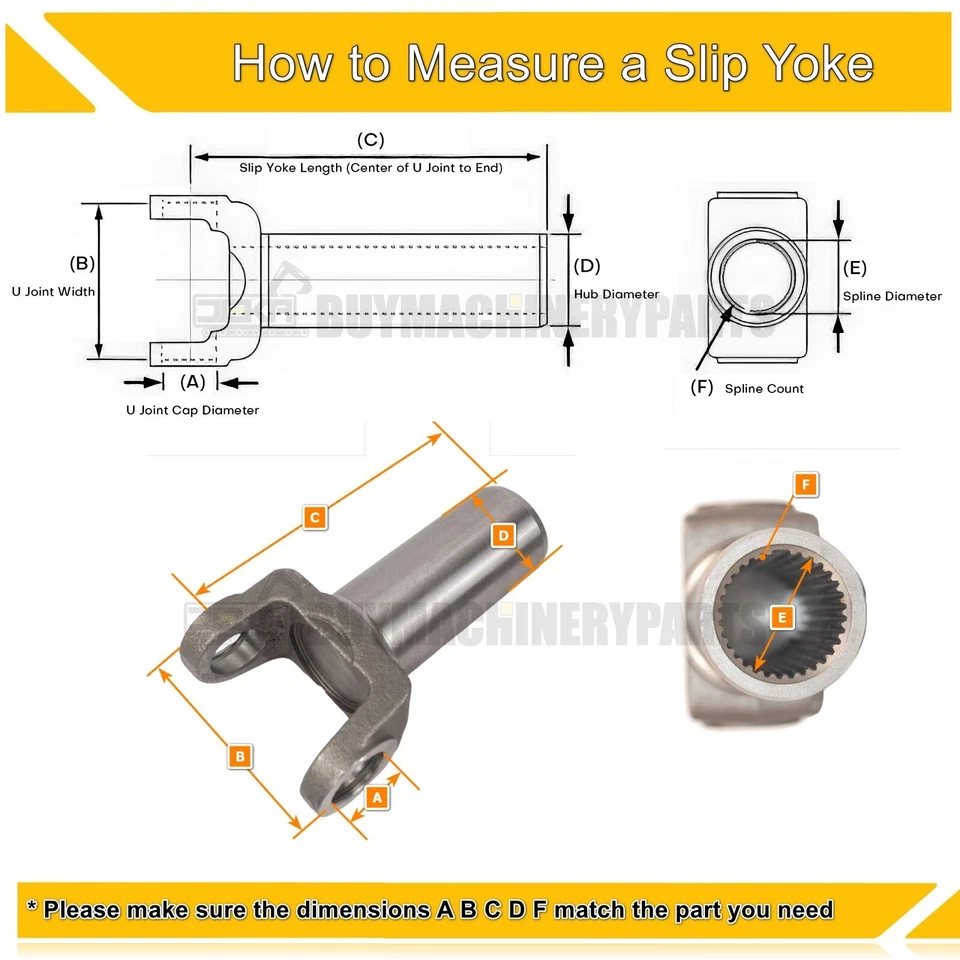 How to Measure a Slip Yoke

(C)
Slip Yoke Length (Center of U Joint to End)

(B)
U Joint Width

(D)
Hub Diameter

(A)
U Joint Cap Diameter

(E)
Spline Diameter

(F) Spline Count

BUYMACHINERYPARTS

C

D

B

A

F

E

BUYMACHINERYPARTS

* Please make sure the dimensions A B C D F match the part you need