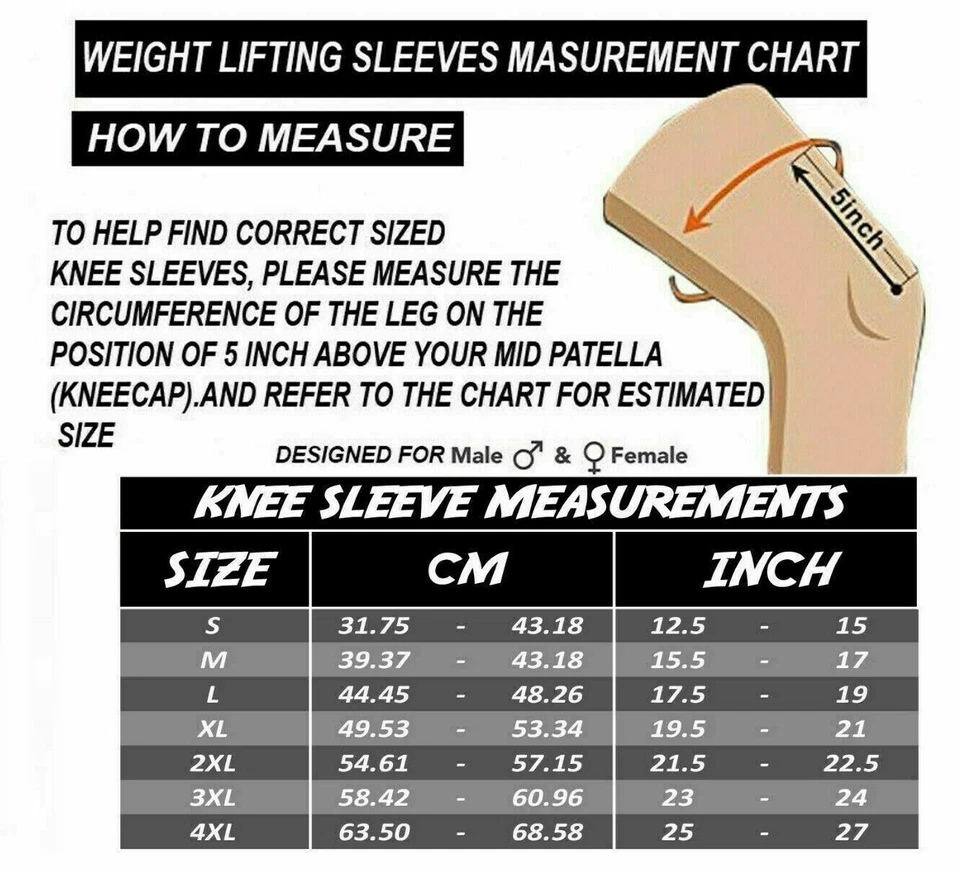 WEIGHT LIFTING SLEEVES MASUREMENT CHART

HOW TO MEASURE

5inch

TO HELP FIND CORRECT SIZED KNEE SLEEVES, PLEASE MEASURE THE CIRCUMFERENCE OF THE LEG ON THE POSITION OF 5 INCH ABOVE YOUR MID PATELLA (KNEECAP).AND REFER TO THE CHART FOR ESTIMATED SIZE

DESIGNED FOR Male ♂ & ♀ Female

KNEE SLEEVE MEASUREMENTS

| SIZE | CM | INCH |
|---|---|---|
| S | 31.75 - 43.18 | 12.5 - 15 |
| M | 39.37 - 43.18 | 15.5 - 17 |
| L | 44.45 - 48.26 | 17.5 - 19 |
| XL | 49.53 - 53.34 | 19.5 - 21 |
| 2XL | 54.61 - 57.15 | 21.5 - 22.5 |
| 3XL | 58.42 - 60.96 | 23 - 24 |
| 4XL | 63.50 - 68.58 | 25 - 27 |