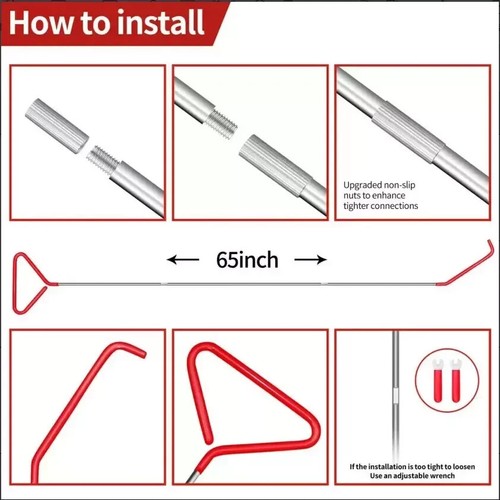 How to install

Upgraded non-slip nuts to enhance tighter connections

← 65inch →

If the installation is too tight to loosen
Use an adjustable wrench