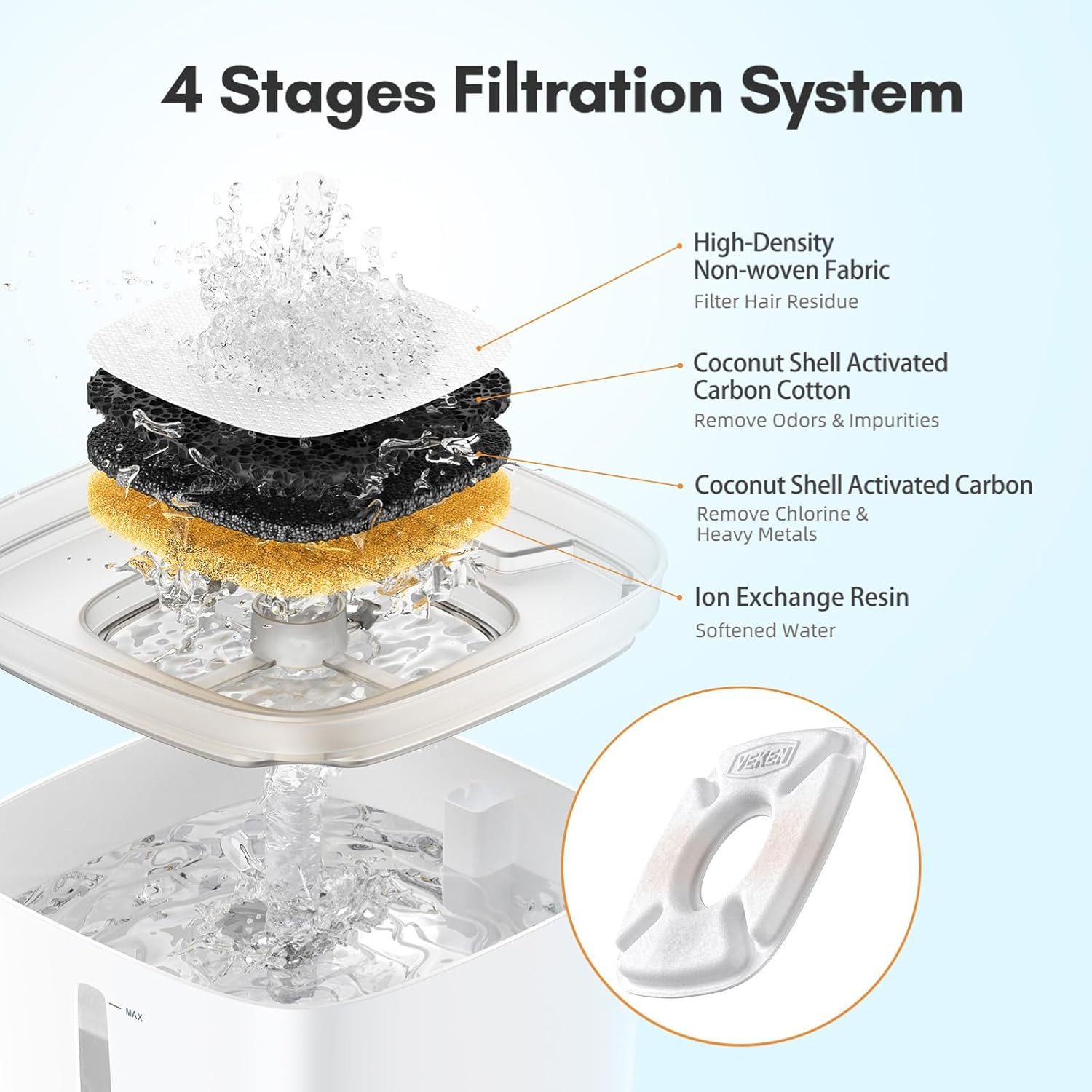 4 Stages Filtration System

High-Density Non-woven Fabric
Filter Hair Residue

Coconut Shell Activated Carbon Cotton
Remove Odors & Impurities

Coconut Shell Activated Carbon
Remove Chlorine & Heavy Metals

Ion Exchange Resin
Softened Water

VEKEN

MAX