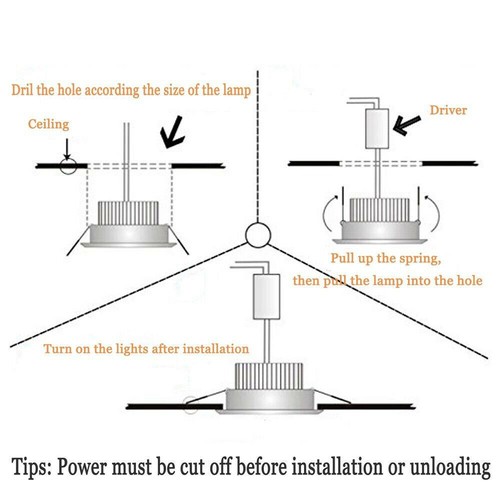 Dril the hole according the size of the lamp

Ceiling

Driver

Pull up the spring,
then pull the lamp into the hole

Turn on the lights after installation

Tips: Power must be cut off before installation or unloading