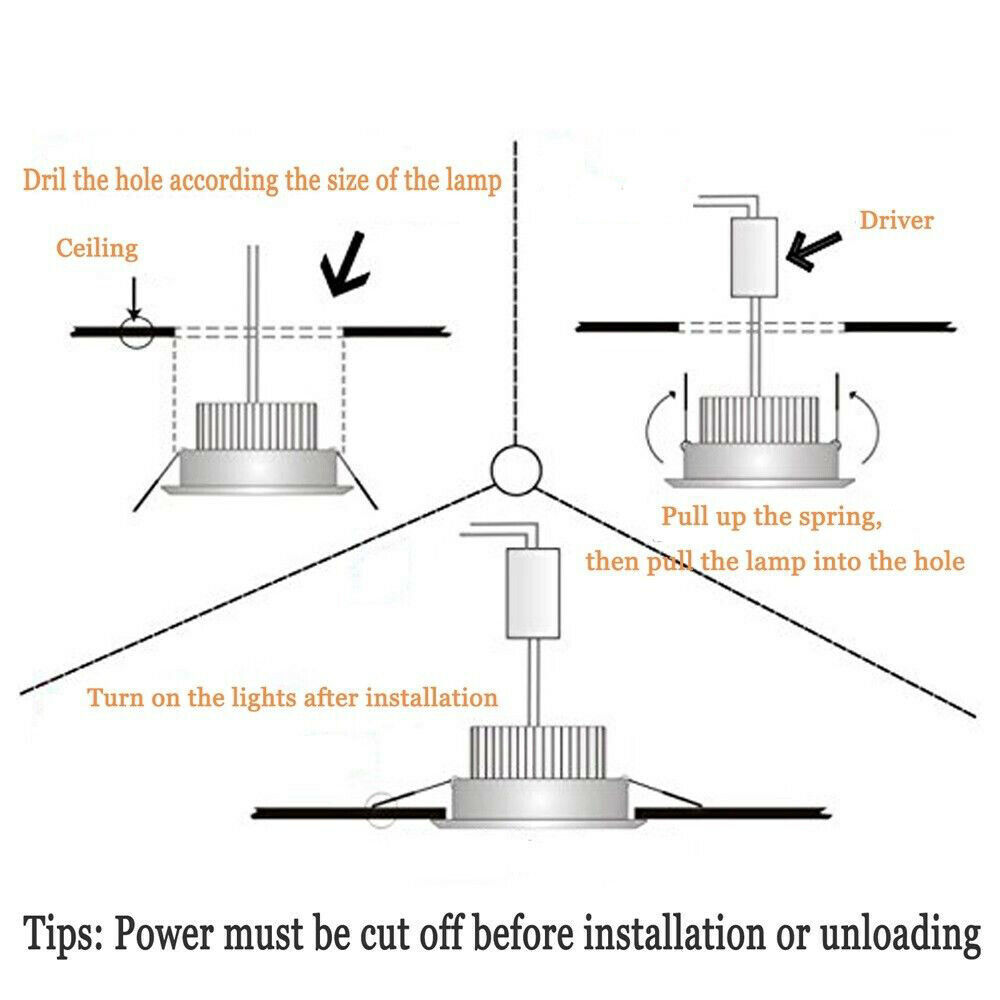 Dril the hole according the size of the lamp

Ceiling

Driver

Pull up the spring,
then pull the lamp into the hole

Turn on the lights after installation

Tips: Power must be cut off before installation or unloading