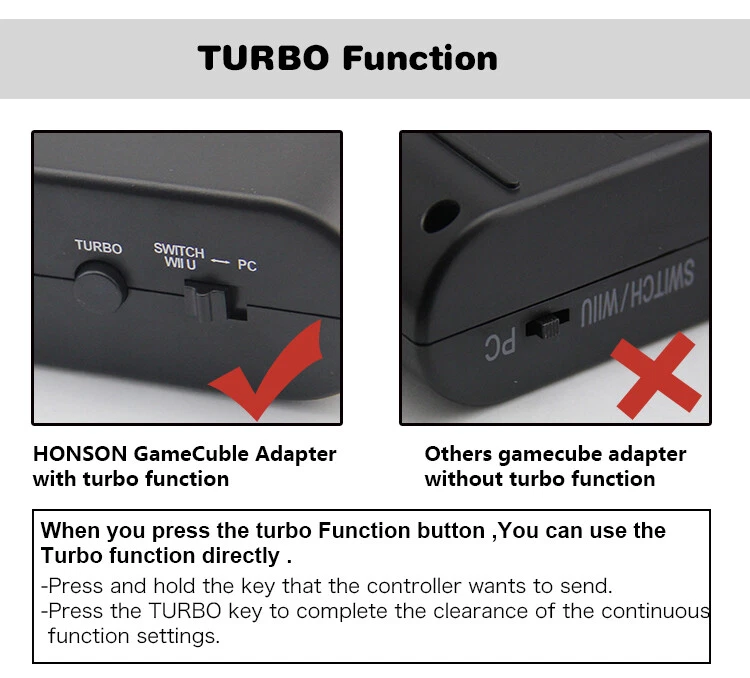 TURBO Function

TURBO

SWITCH
WII U — PC

SWITCH/WIIU

PC

HONSON GameCuble Adapter with turbo function

Others gamecube adapter without turbo function

When you press the turbo Function button ,You can use the Turbo function directly .

-Press and hold the key that the controller wants to send.
-Press the TURBO key to complete the clearance of the continuous function settings.