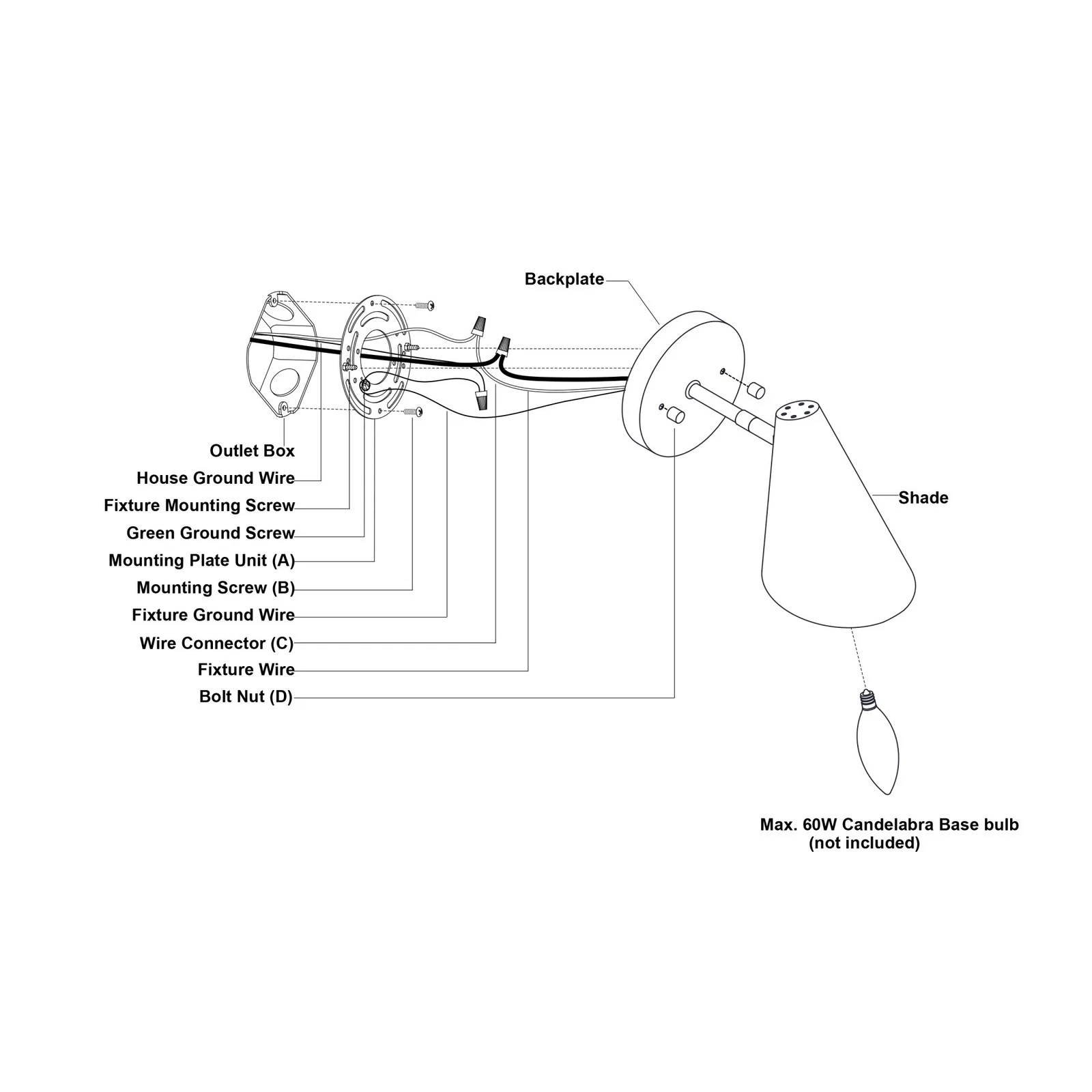 Backplate

Outlet Box
House Ground Wire
Fixture Mounting Screw
Green Ground Screw
Mounting Plate Unit (A)
Mounting Screw (B)
Fixture Ground Wire
Wire Connector (C)
Fixture Wire
Bolt Nut (D)

Shade

Max. 60W Candelabra Base bulb
(not included)