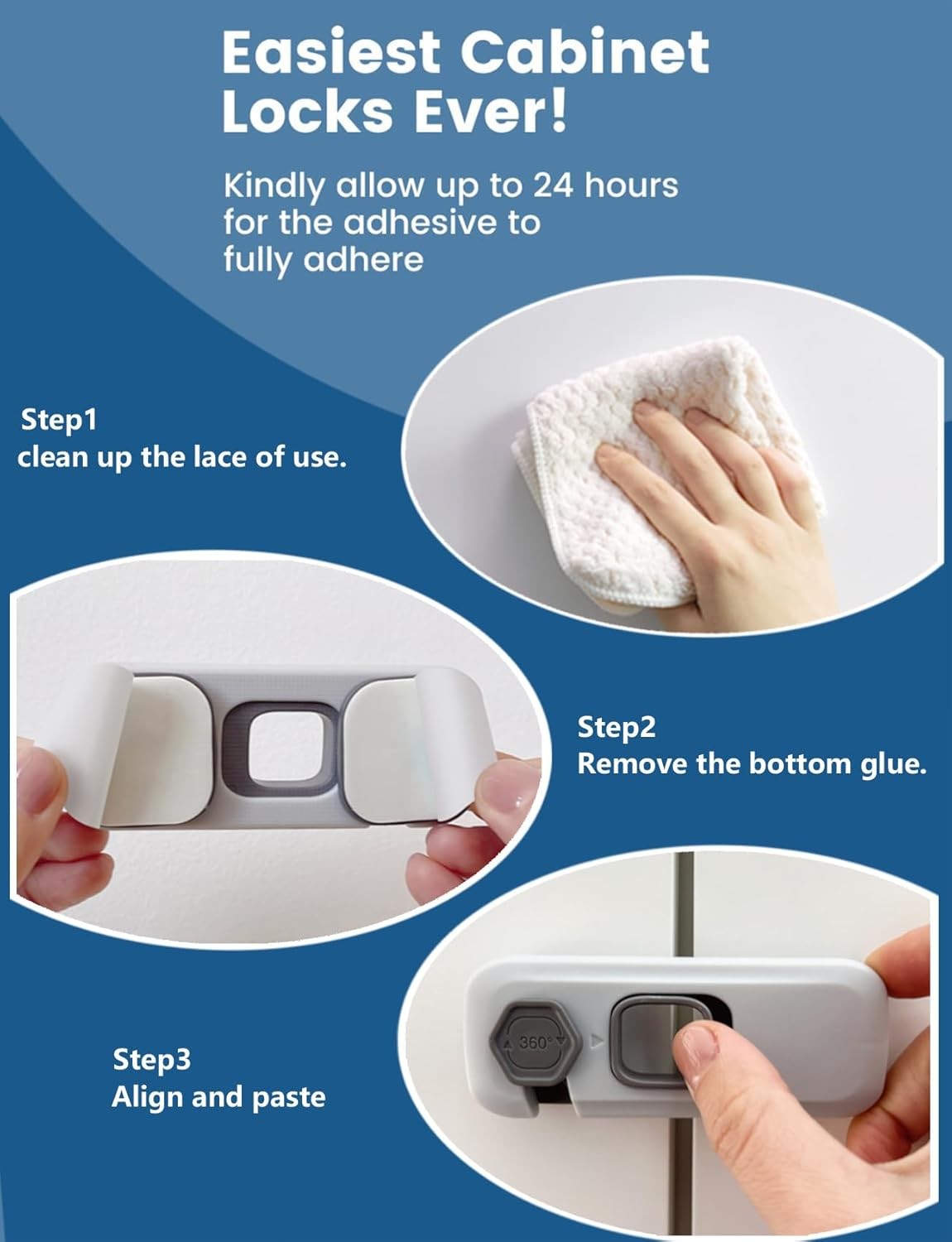 Easiest Cabinet Locks Ever!

Kindly allow up to 24 hours for the adhesive to fully adhere

Step1
clean up the lace of use.

Step2
Remove the bottom glue.

360°

Step3
Align and paste