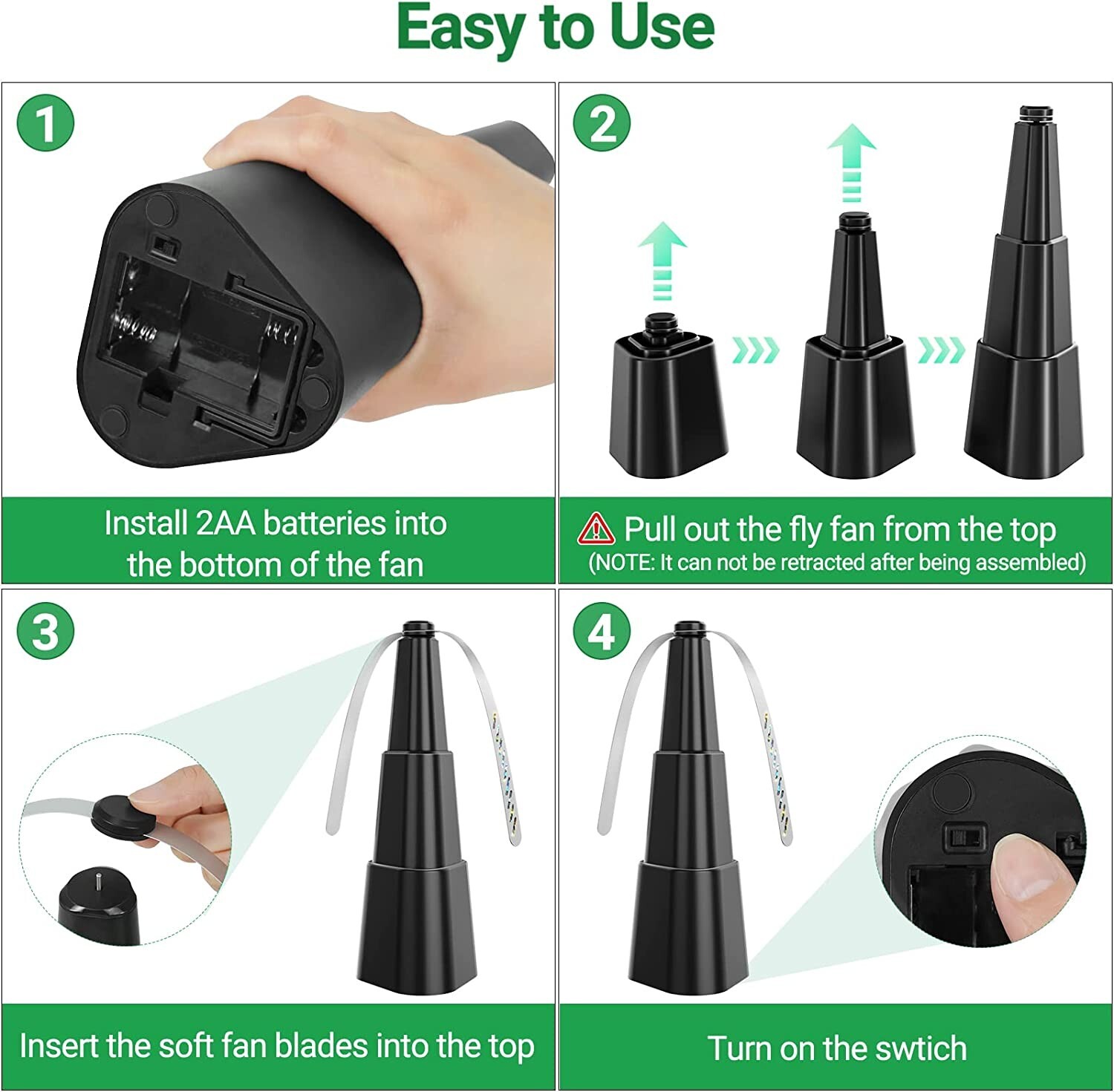 Easy to Use

1

Install 2AA batteries into the bottom of the fan

2

Pull out the fly fan from the top
(NOTE: It can not be retracted after being assembled)

3

Insert the soft fan blades into the top

4

Turn on the swtich