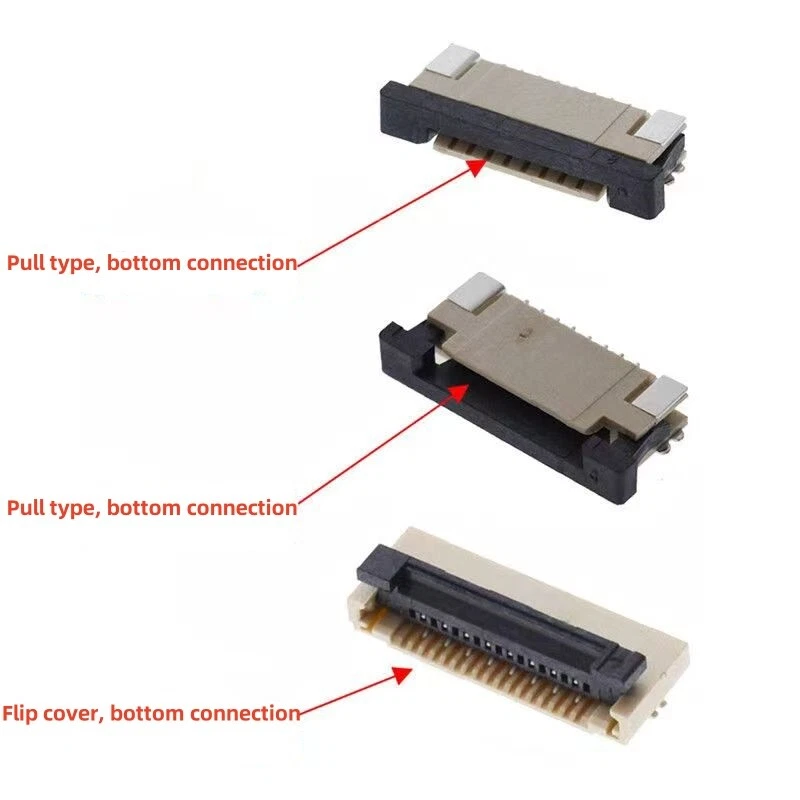 Pull type, bottom connection

Pull type, bottom connection

Flip cover, bottom connection