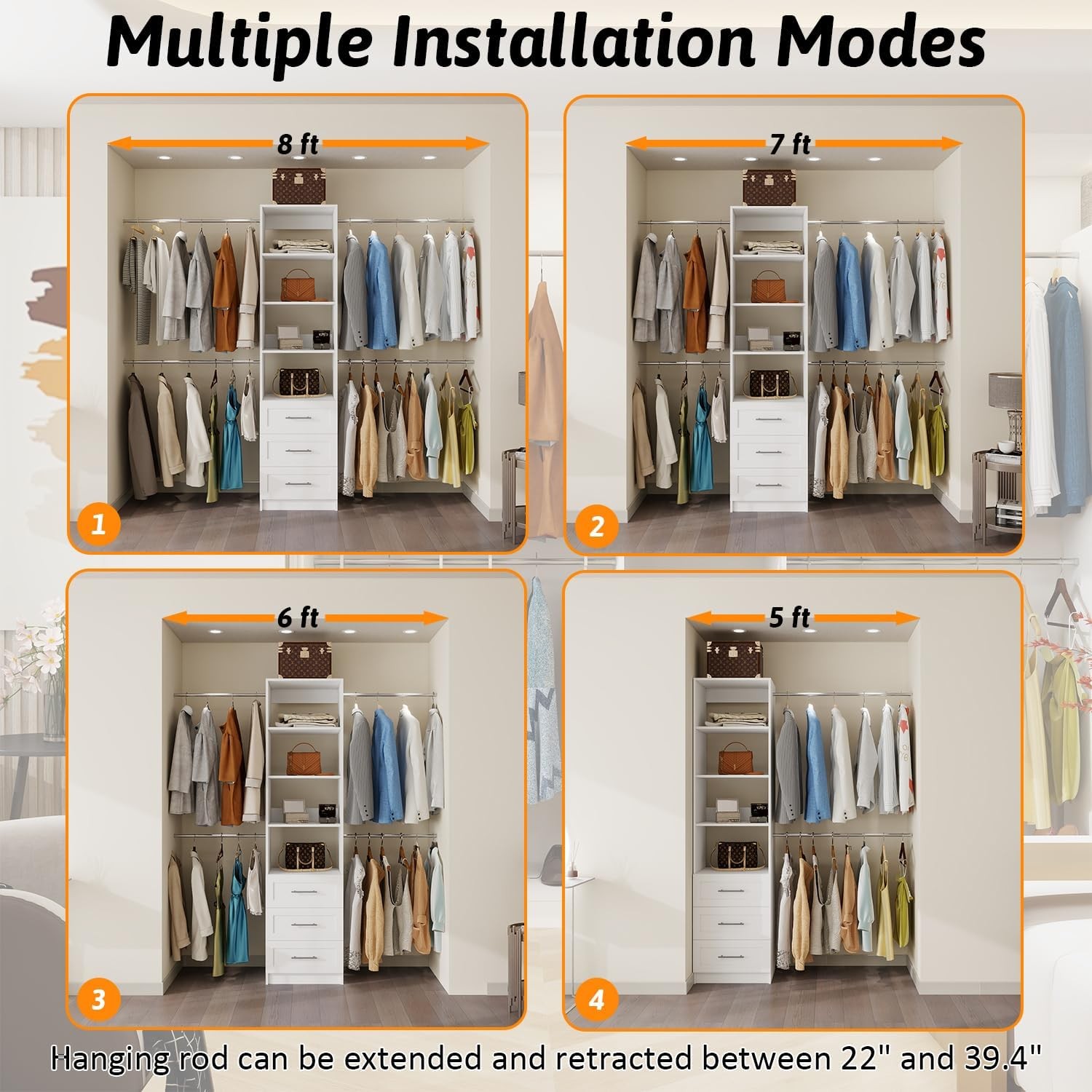 Multiple Installation Modes

8 ft

1

7 ft

2

6 ft

3

5 ft

4

Hanging rod can be extended and retracted between 22" and 39.4"