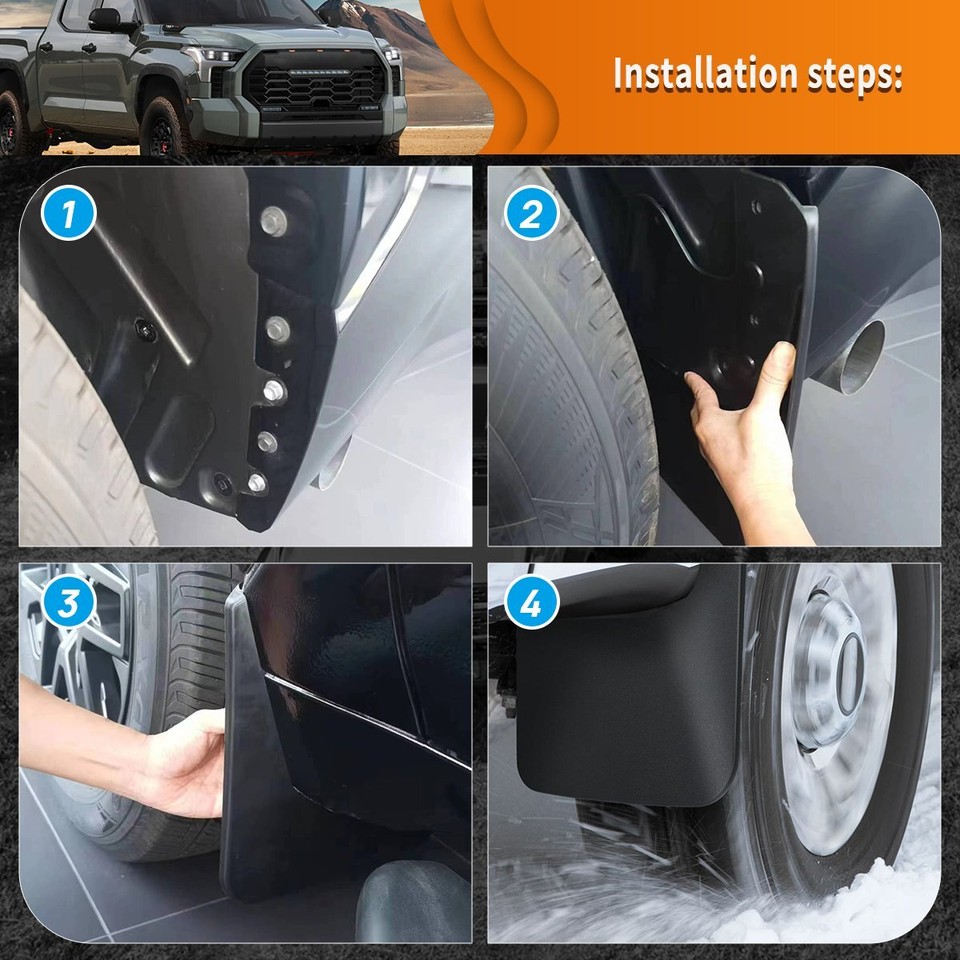 Installation steps:

1

2

3

4