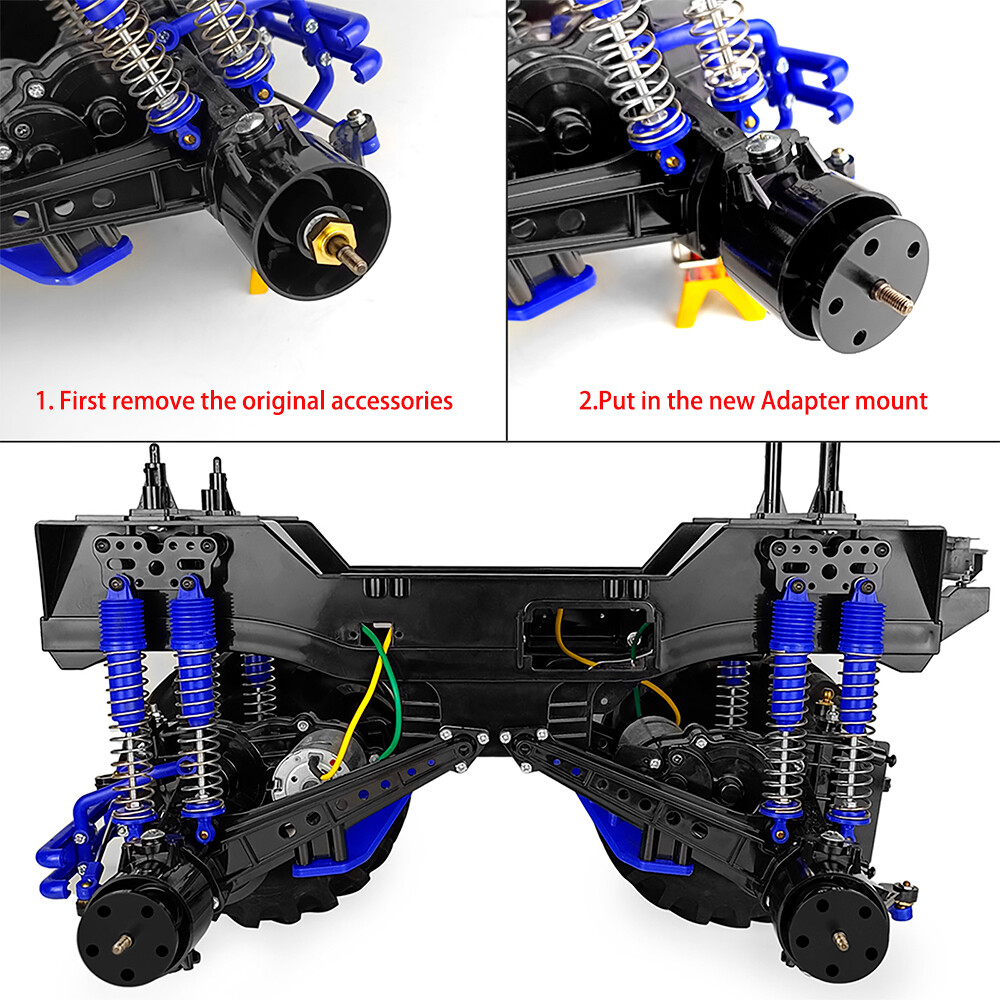 1. First remove the original accessories

2.Put in the new Adapter mount